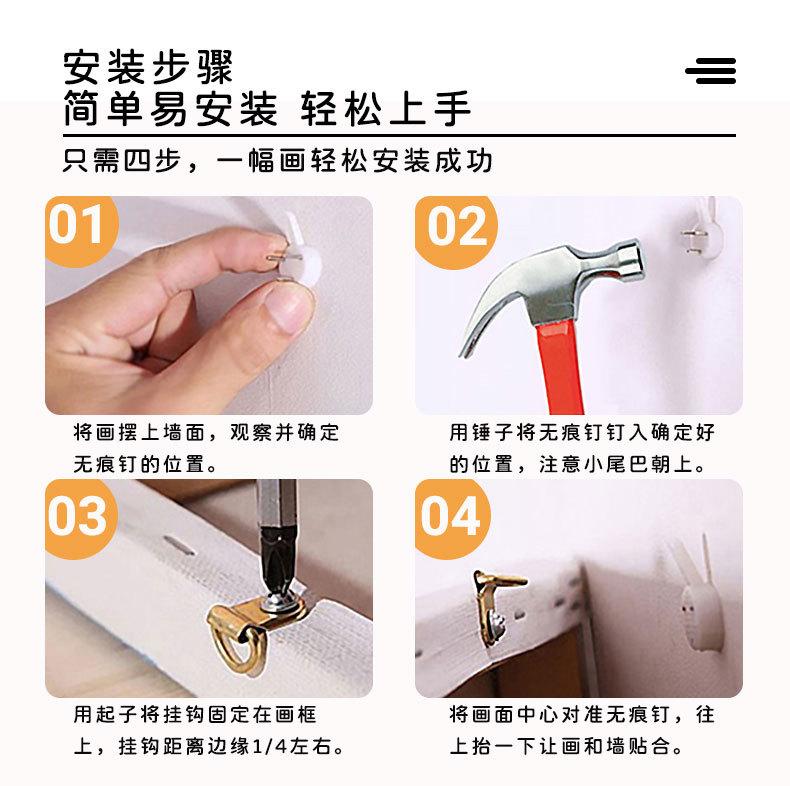 安装步骤
简单易安装 轻松上手

只需四步，一幅画轻松安装成功

01

将画摆上墙面，观察并确定无痕钉的位置。

02

用锤子将无痕钉钉入确定好的位置，注意小尾巴朝上。

03

用起子将挂钩固定在画框上，挂钩距离边缘1/4左右。

04

将画面中心对准无痕钉，往上抬一下让画和墙贴合。