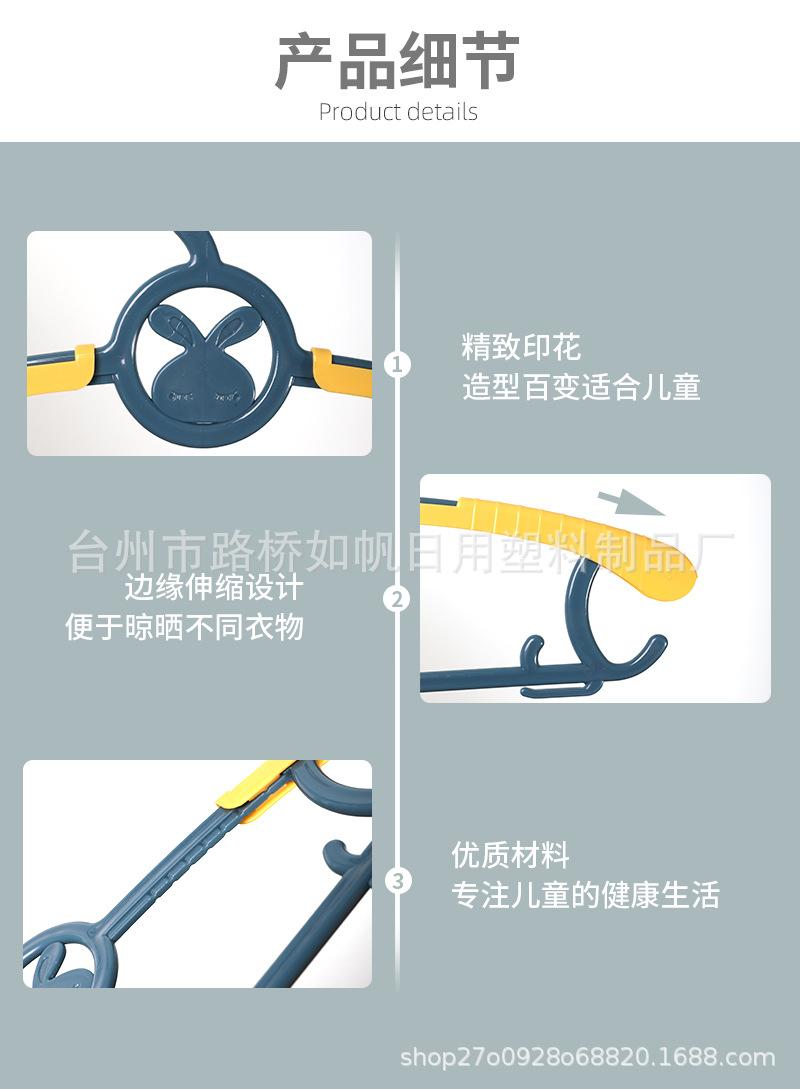 产品细节
Product details

1
精致印花
造型百变适合儿童

台州市路桥如帆日用塑料制品厂

边缘伸缩设计
便于晾晒不同衣物
2

3
优质材料
专注儿童的健康生活

shop27o0928o68820.1688.com