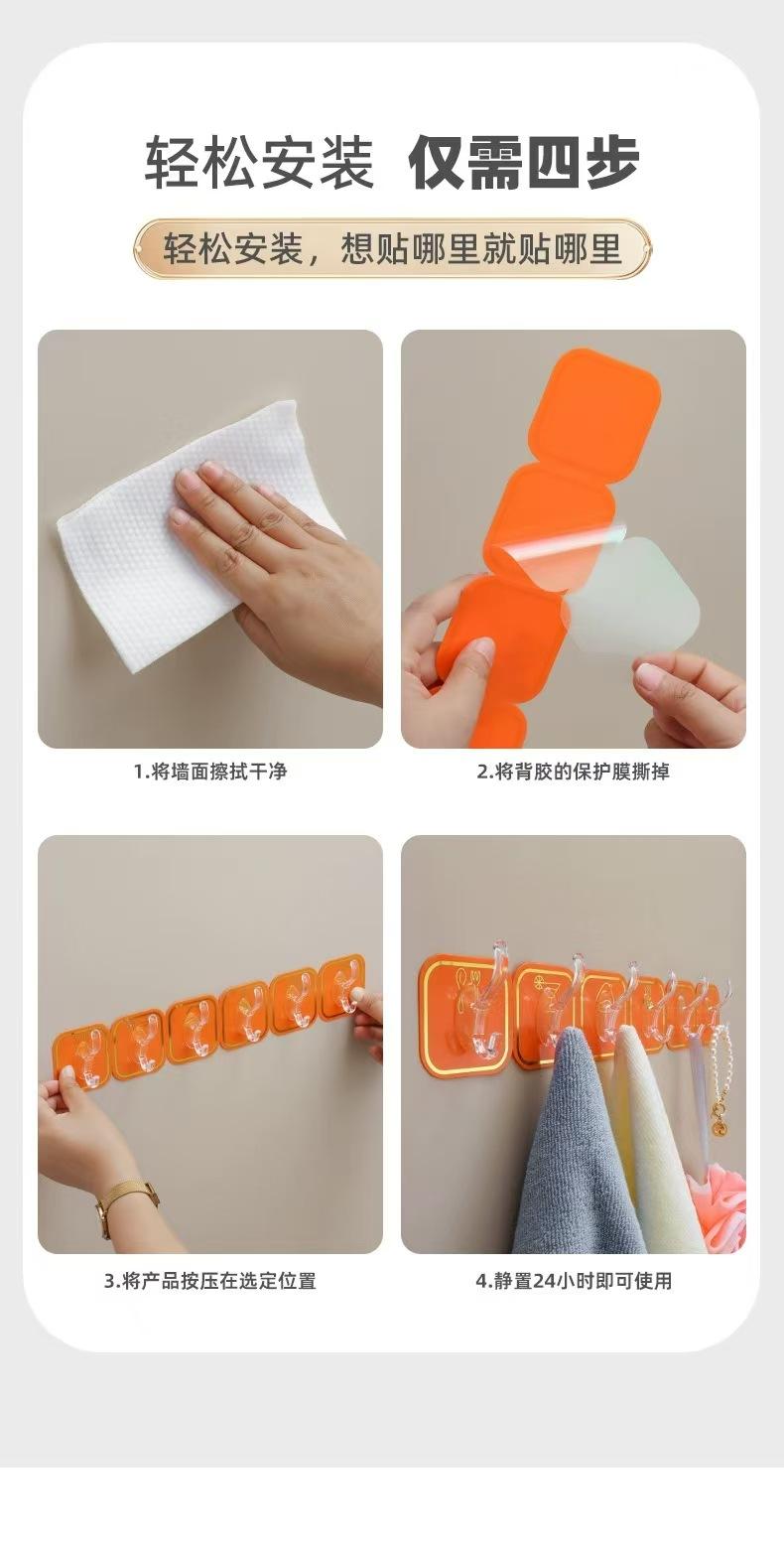 轻松安装 仅需四步

轻松安装，想贴哪里就贴哪里

1.将墙面擦拭干净

2.将背胶的保护膜撕掉

3.将产品按压在选定位置

4.静置24小时即可使用