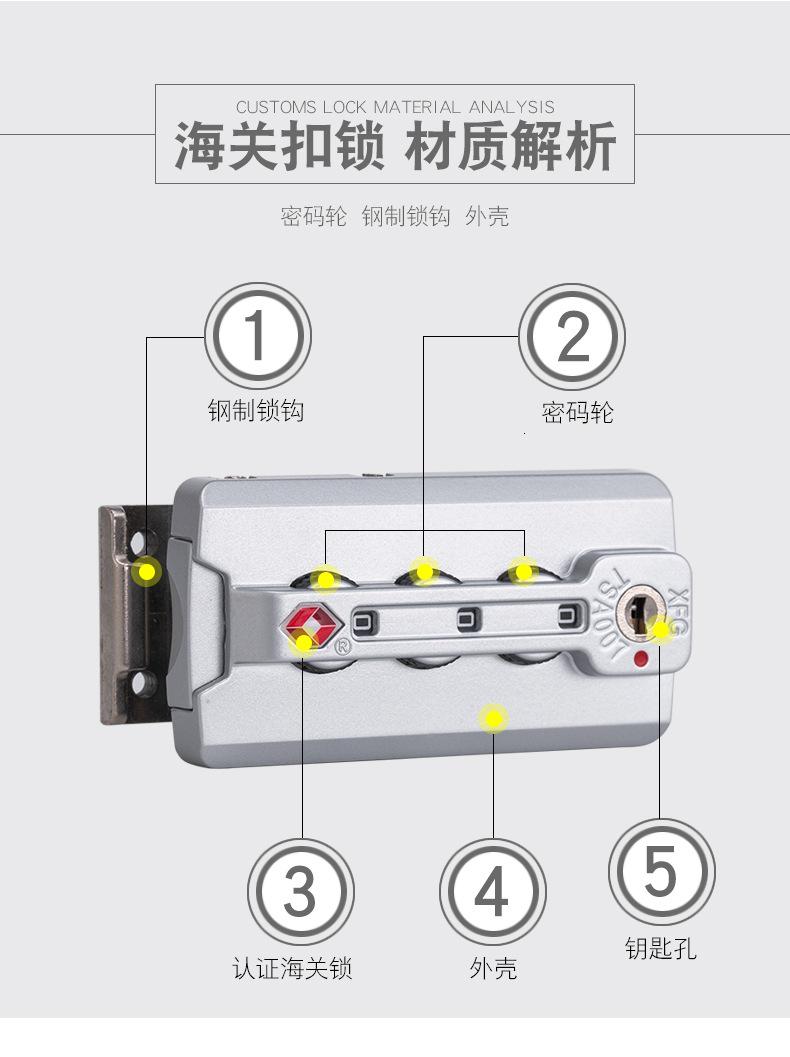 CUSTOMS LOCK MATERIAL ANALYSIS
海关扣锁 材质解析

密码轮 钢制锁钩 外壳

1
钢制锁钩

2
密码轮

TSA007
XFG

3
认证海关锁

4
外壳

5
钥匙孔