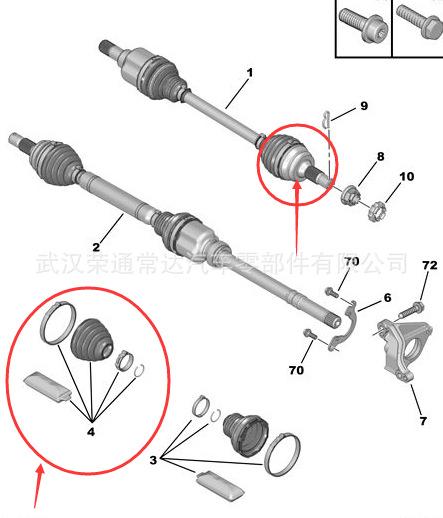 1
9
8
10
2
武汉荣通常达汽车零部件有限公司
70
72
6
70
7
4
3