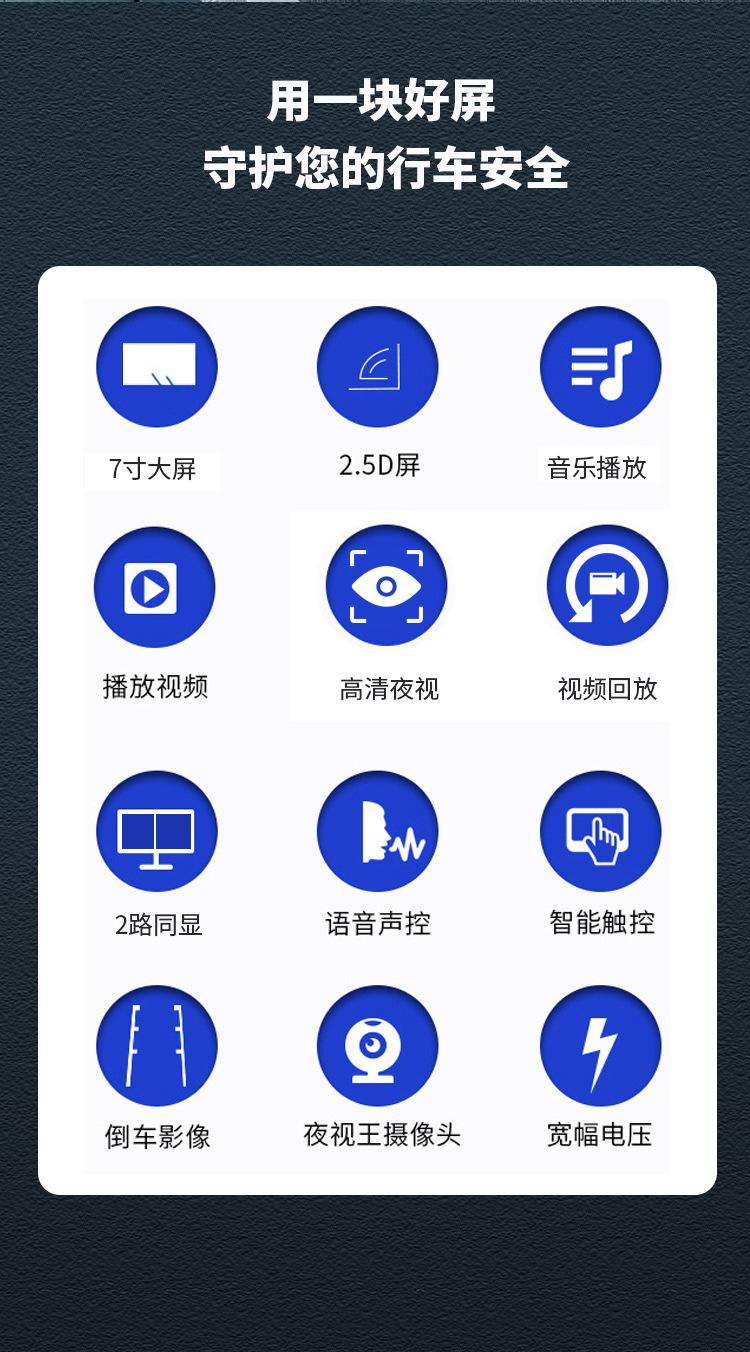 用一块好屏
守护您的行车安全

7寸大屏

2.5D屏

音乐播放

播放视频

高清夜视

视频回放

2路同显

语音声控

智能触控

倒车影像

夜视王摄像头

宽幅电压