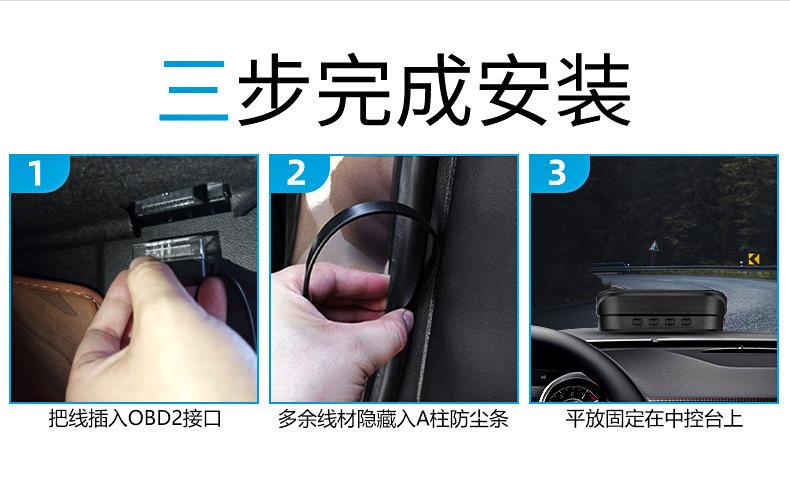 三步完成安装

1

把线插入OBD2接口

2

多余线材隐藏入A柱防尘条

3

平放固定在中控台上