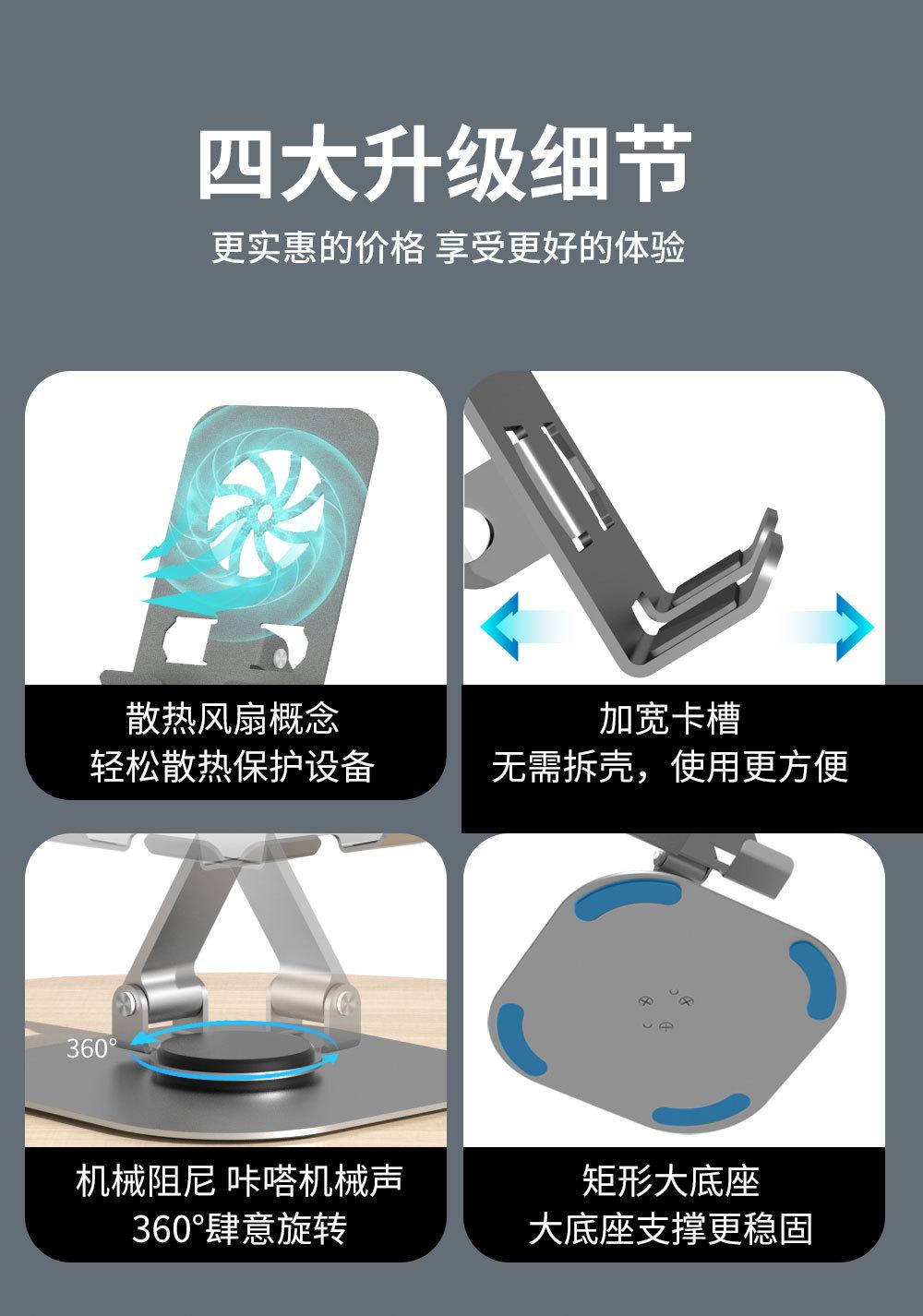 四大升级细节

更实惠的价格 享受更好的体验

散热风扇概念
轻松散热保护设备

加宽卡槽
无需拆壳，使用更方便

360°

机械阻尼 咔嗒机械声
360°肆意旋转

矩形大底座
大底座支撑更稳固