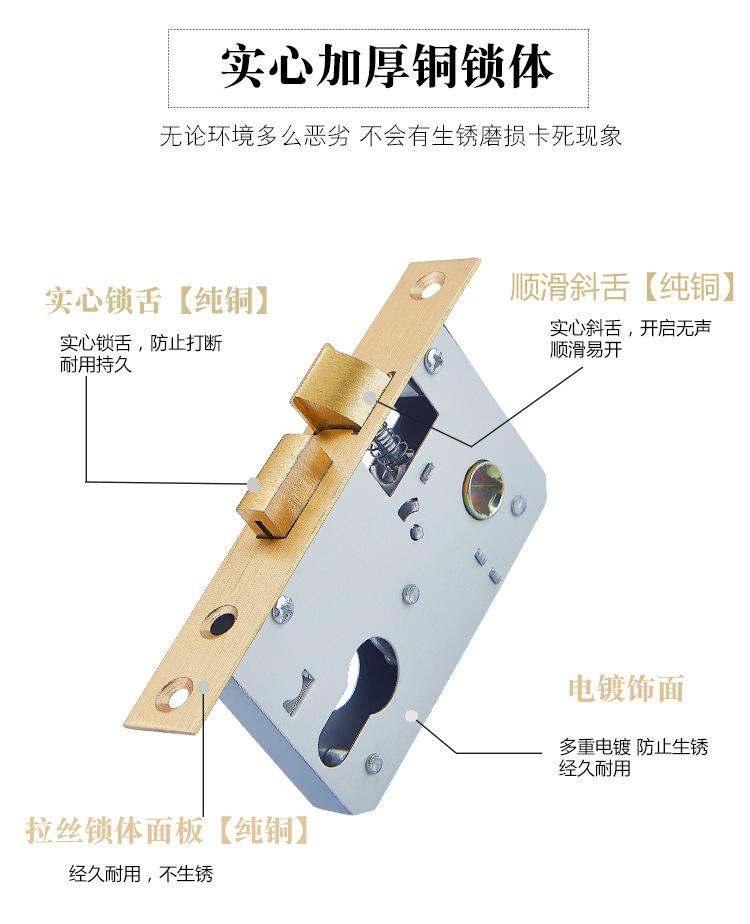 实心加厚铜锁体

无论环境多么恶劣 不会有生锈磨损卡死现象

实心锁舌【纯铜】

实心锁舌，防止打断
耐用持久

顺滑斜舌【纯铜】

实心斜舌，开启无声
顺滑易开

电镀饰面

多重电镀 防止生锈
经久耐用

拉丝锁体面板【纯铜】

经久耐用，不生锈