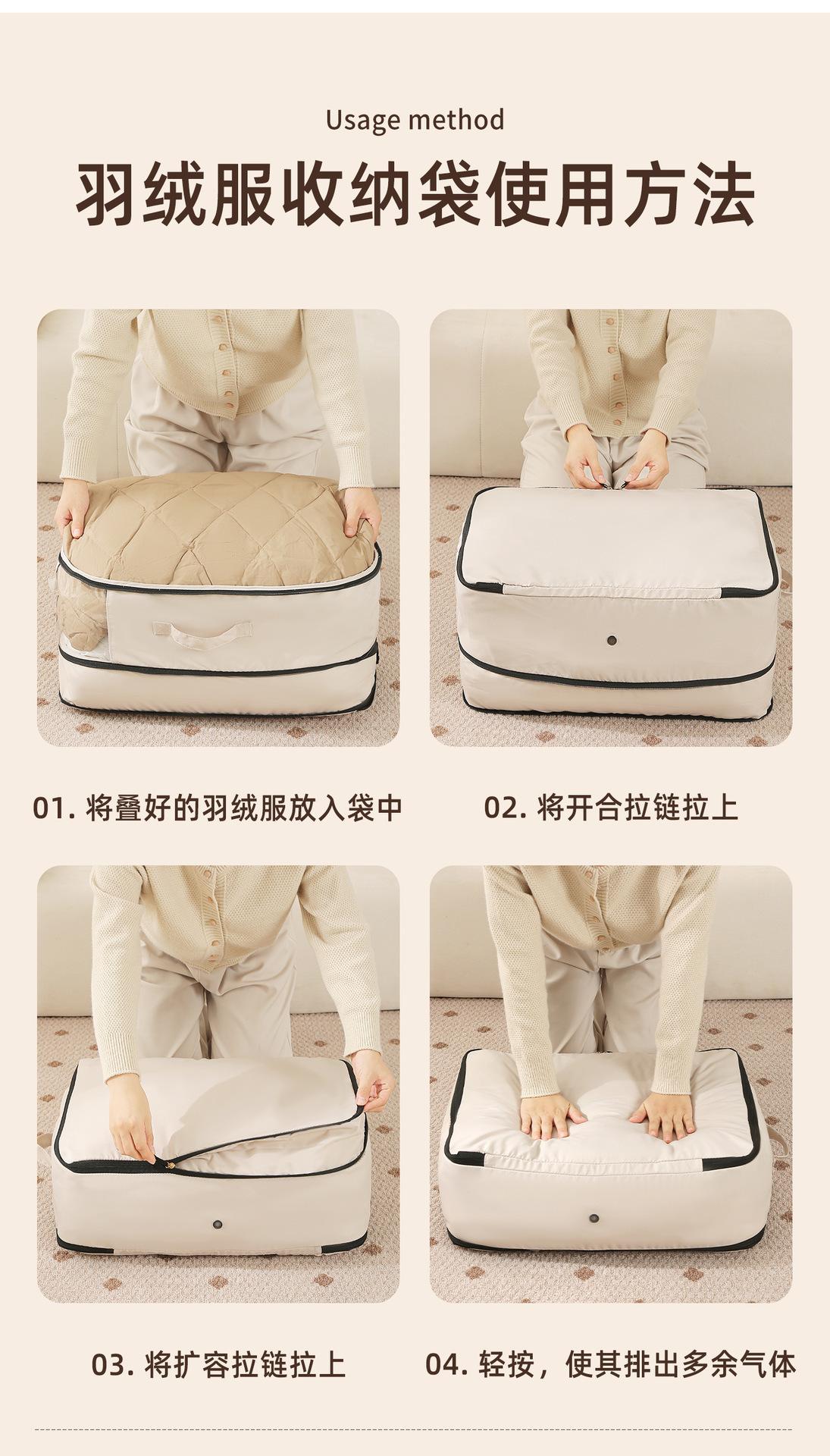 Usage method

羽绒服收纳袋使用方法

01. 将叠好的羽绒服放入袋中

02. 将开合拉链拉上

03. 将扩容拉链拉上

04. 轻按，使其排出多余气体