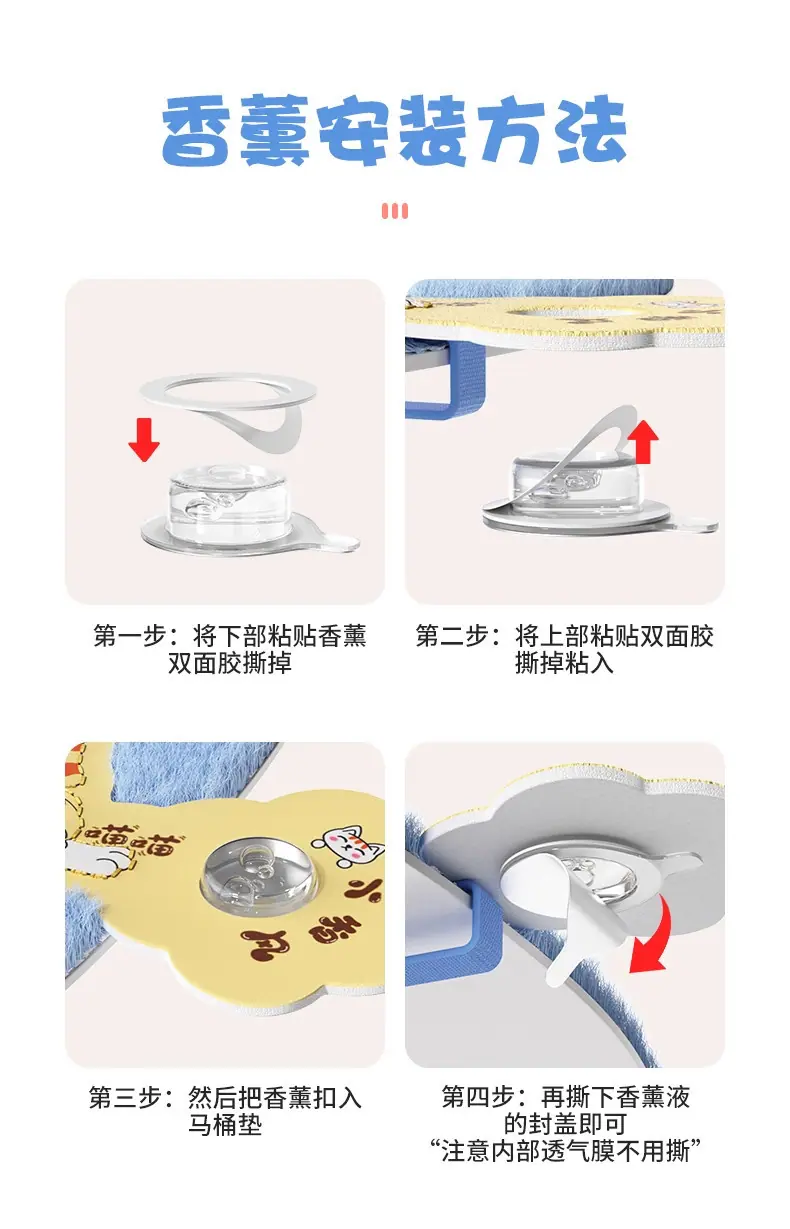 香薰安装方法

第一步：将下部粘贴香薰双面胶撕掉

第二步：将上部粘贴双面胶撕掉粘入

喵喵

小香风

第三步：然后把香薰扣入马桶垫

第四步：再撕下香薰液的封盖即可
“注意内部透气膜不用撕”