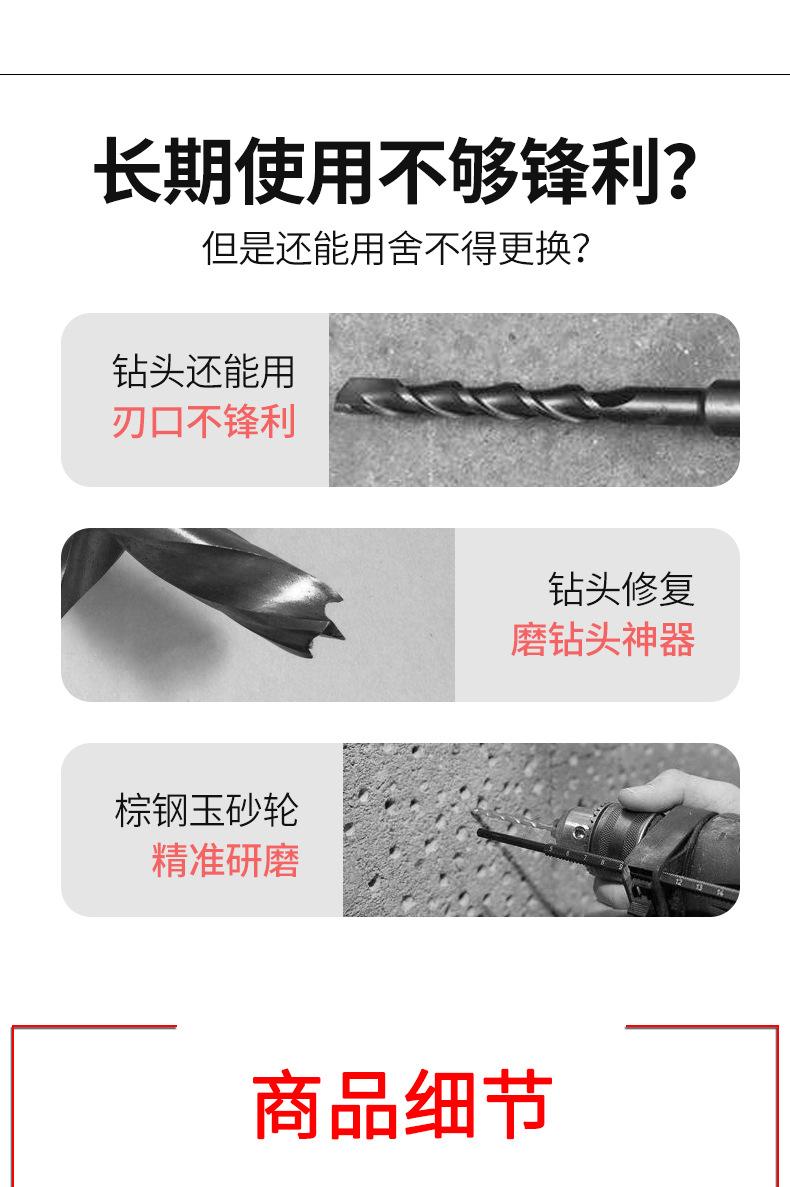 长期使用不够锋利?

但是还能用舍不得更换?

钻头还能用
刃口不锋利

钻头修复
磨钻头神器

棕钢玉砂轮
精准研磨

商品细节