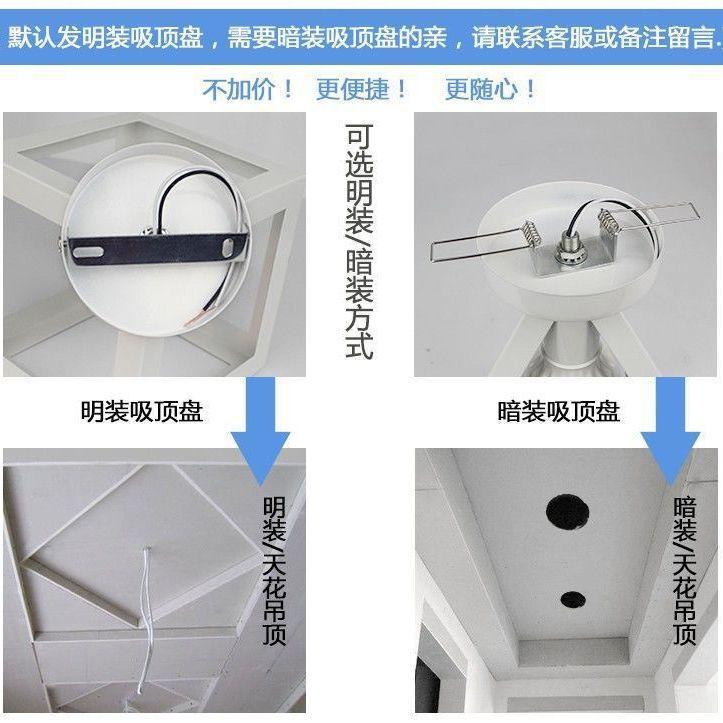 默认发明装吸顶盘，需要暗装吸顶盘的亲，请联系客服或备注留言.

不加价！ 更便捷！ 更随心！

可选明装/暗装方式

明装吸顶盘

暗装吸顶盘

明装/天花吊顶

暗装/天花吊顶