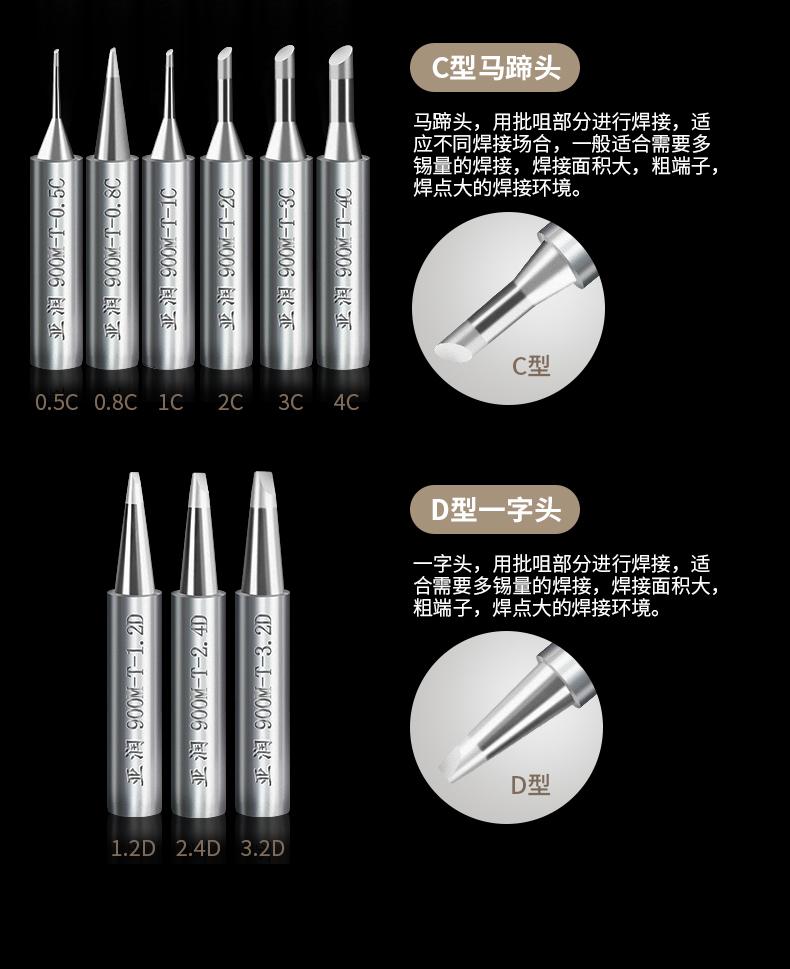 亚润 900M-T-0.5C
亚润 900M-T-0.8C
亚润 900M-T-1C
亚润 900M-T-2C
亚润 900M-T-3C
亚润 900M-T-4C

0.5C 0.8C 1C 2C 3C 4C

C型马蹄头

马蹄头，用批咀部分进行焊接，适应不同焊接场合，一般适合需要多锡量的焊接，焊接面积大，粗端子，焊点大的焊接环境。

C型

亚润 900M-T-1.2D
亚润 900M-T-2.4D
亚润 900M-T-3.2D

1.2D 2.4D 3.2D

D型一字头

一字头，用批咀部分进行焊接，适合需要多锡量的焊接，焊接面积大，粗端子，焊点大的焊接环境。

D型