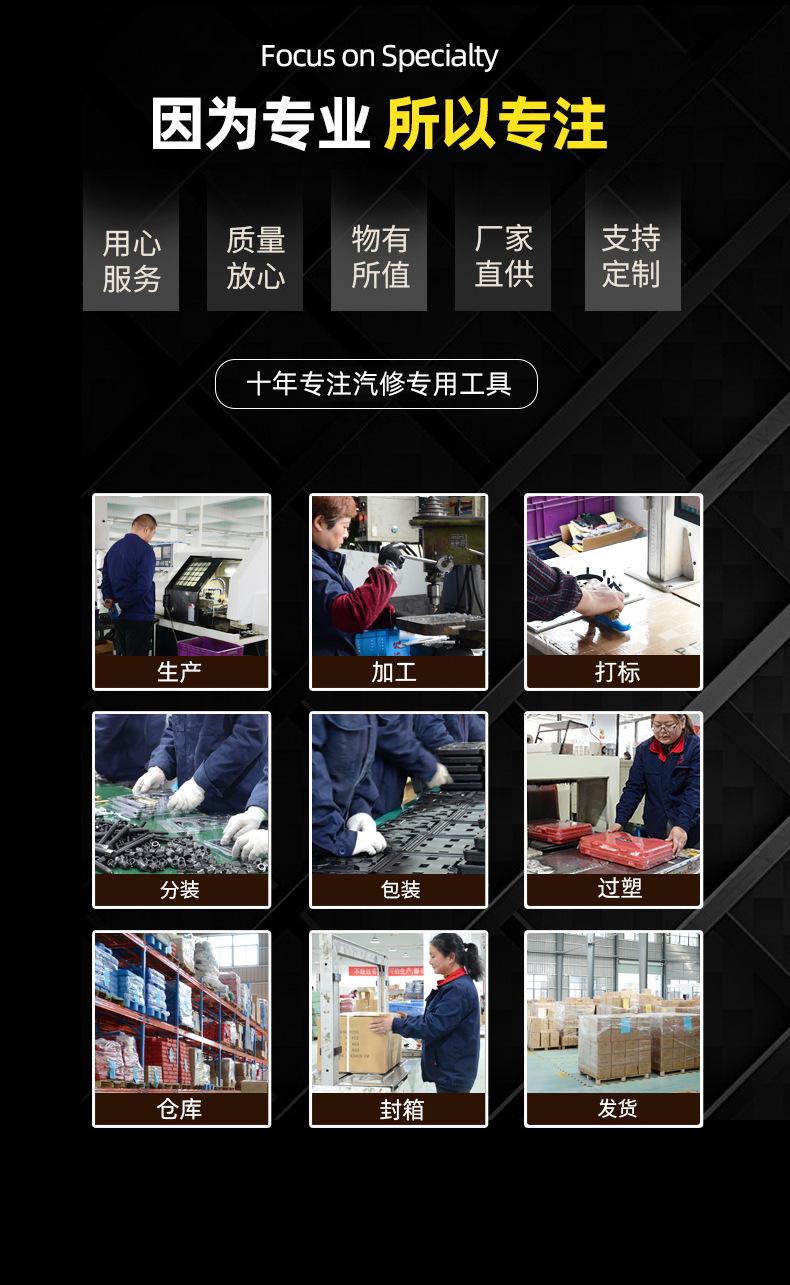 Focus on Specialty

因为专业 所以专注

用心服务

质量放心

物有所值

厂家直供

支持定制

十年专注汽修专用工具

生产

加工

打标

分装

包装

过塑

仓库

封箱

发货