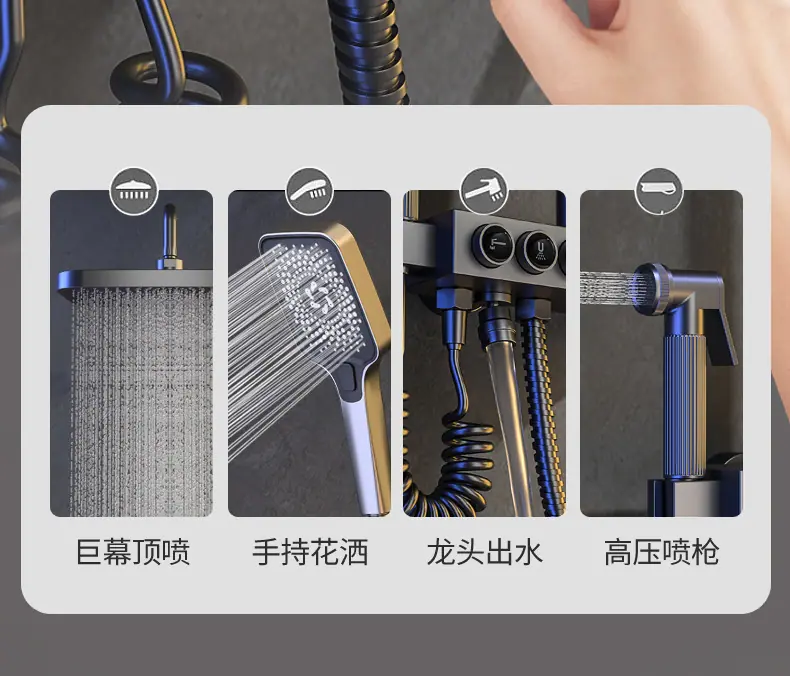 巨幕顶喷

手持花洒

龙头出水

高压喷枪