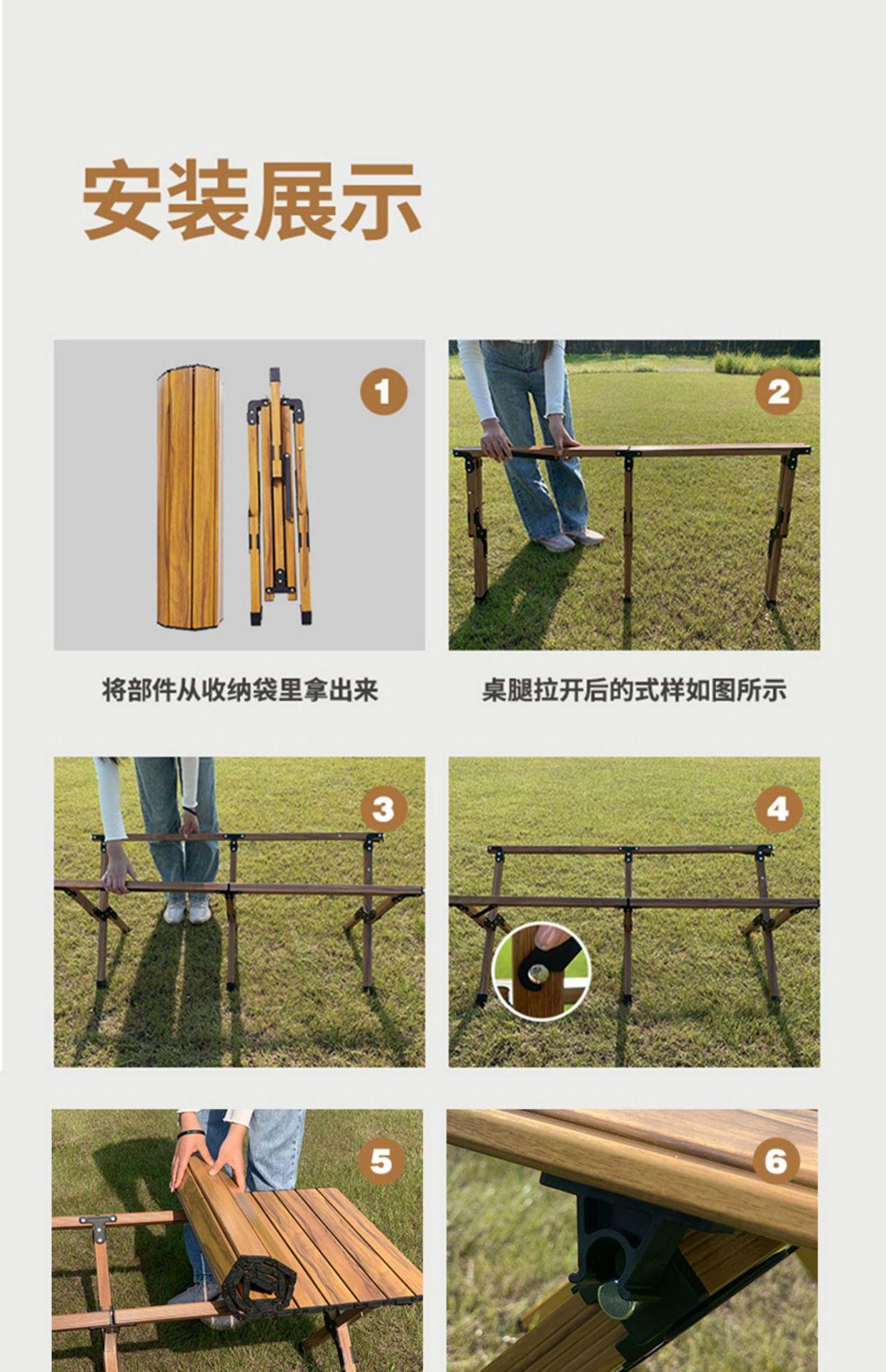 安装展示

1

2

将部件从收纳袋里拿出来

桌腿拉开后的式样如图所示

3

4

5

6