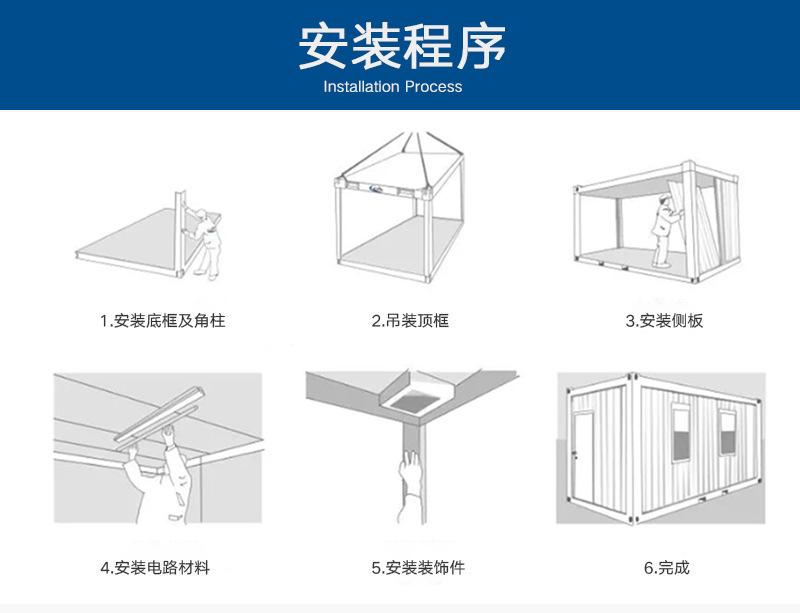 安装程序
Installation Process

1.安装底框及角柱

2.吊装顶框

3.安装侧板

4.安装电路材料

5.安装装饰件

6.完成