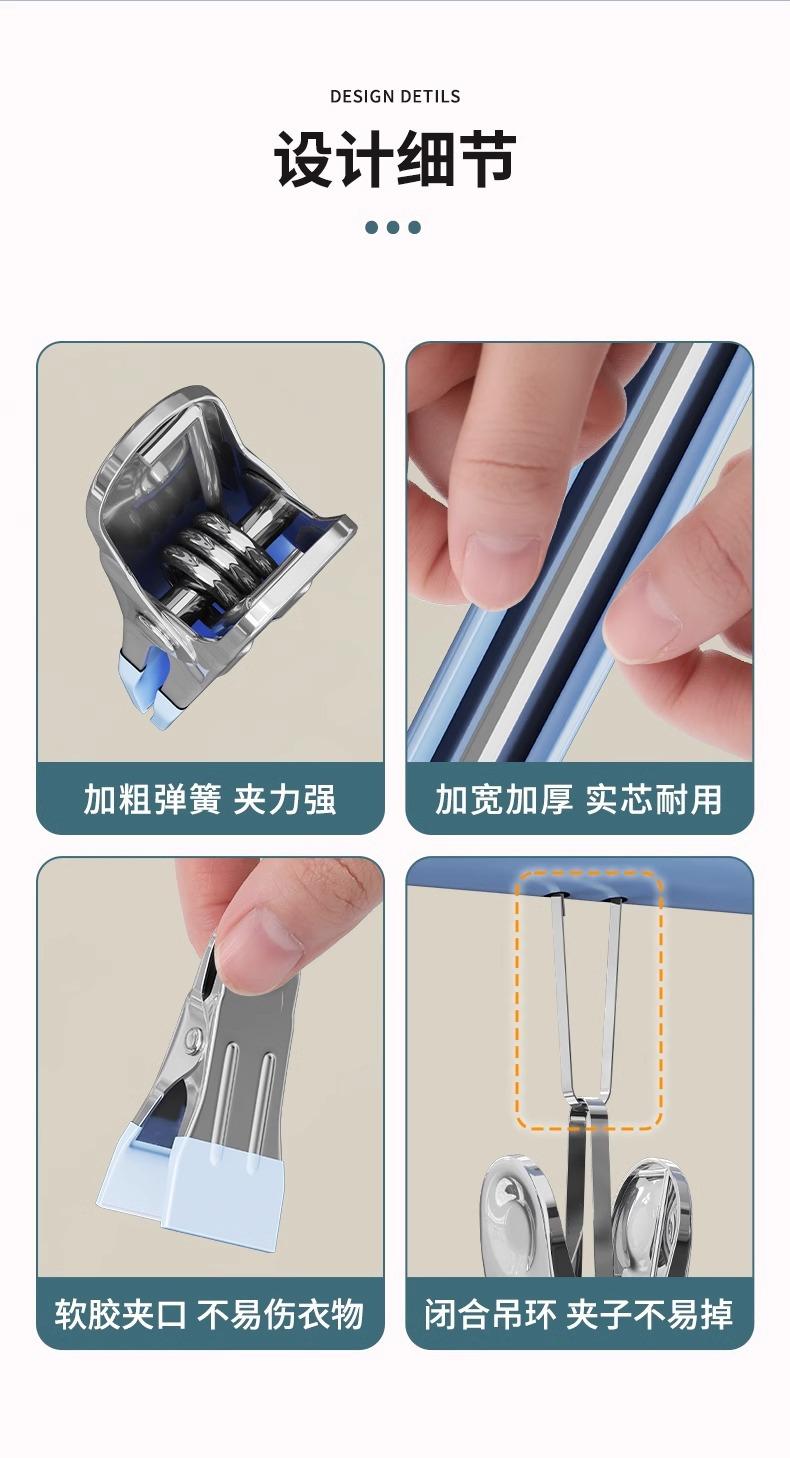 DESIGN DETILS

设计细节

加粗弹簧 夹力强

加宽加厚 实芯耐用

软胶夹口 不易伤衣物

闭合吊环 夹子不易掉