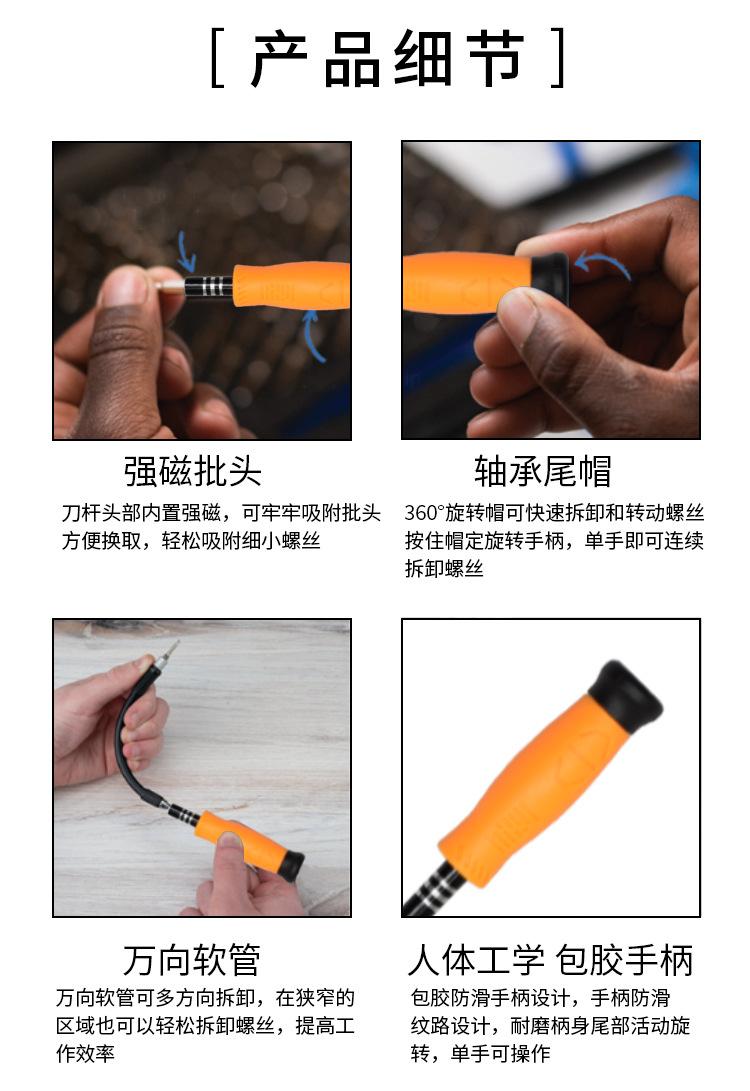 [ 产品细节 ]

强磁批头

刀杆头部内置强磁，可牢牢吸附批头方便换取，轻松吸附细小螺丝

轴承尾帽

360°旋转帽可快速拆卸和转动螺丝按住帽定旋转手柄，单手即可连续拆卸螺丝

万向软管

万向软管可多方向拆卸，在狭窄的区域也可以轻松拆卸螺丝，提高工作效率

人体工学 包胶手柄

包胶防滑手柄设计，手柄防滑纹路设计，耐磨柄身尾部活动旋转，单手可操作