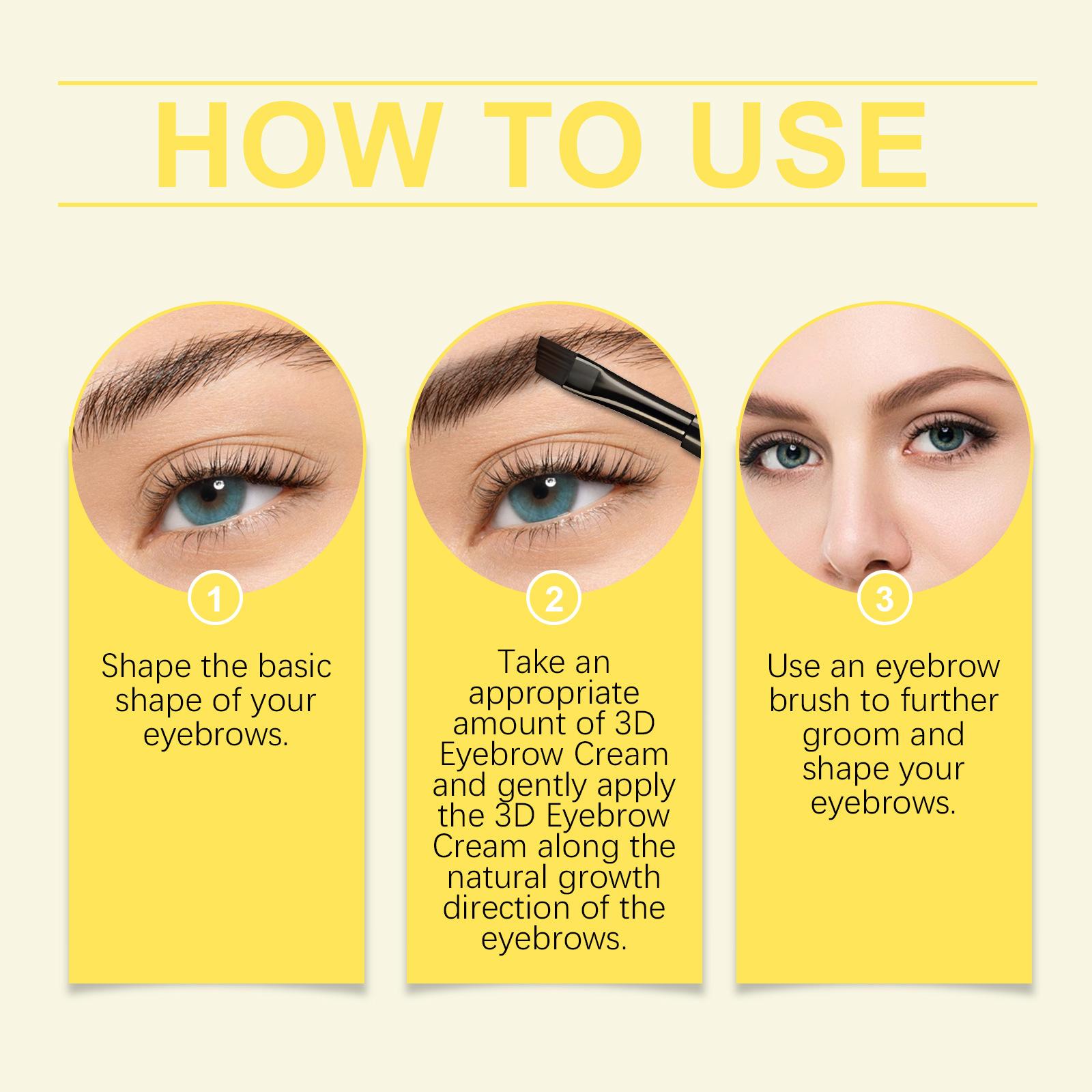 HOW TO USE

1

Shape the basic shape of your eyebrows.

2

Take an appropriate amount of 3D Eyebrow Cream and gently apply the 3D Eyebrow Cream along the natural growth direction of the eyebrows.

3

Use an eyebrow brush to further groom and shape your eyebrows.