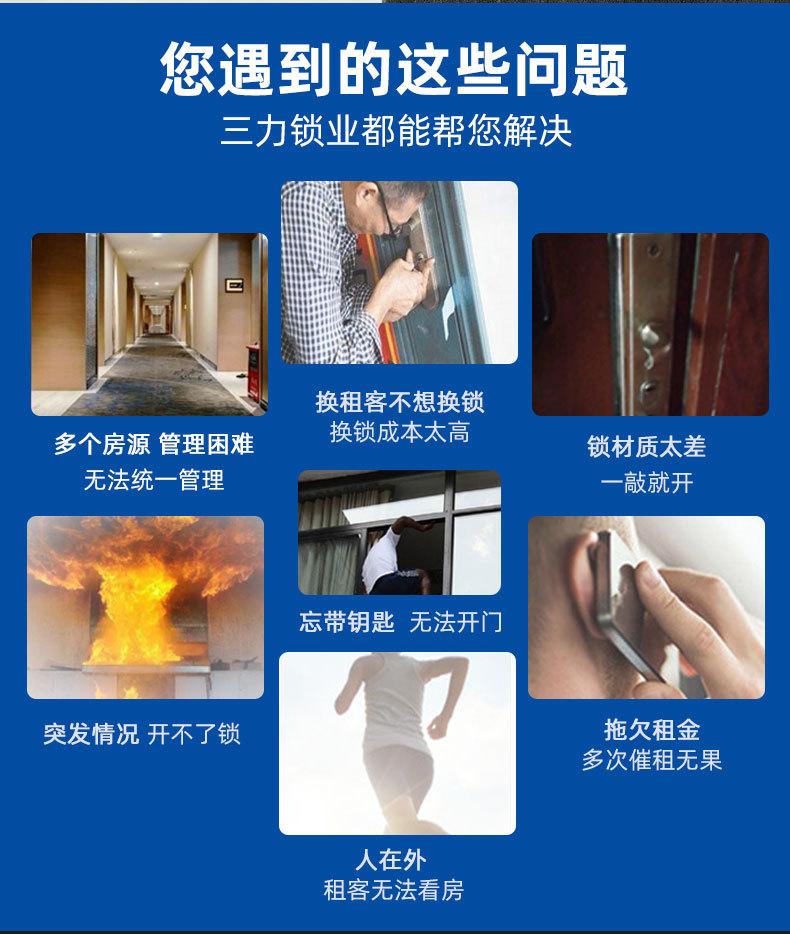 您遇到的这些问题
三力锁业都能帮您解决

多个房源 管理困难
无法统一管理

换租客不想换锁
换锁成本太高

锁材质太差
一敲就开

突发情况 开不了锁

忘带钥匙 无法开门

拖欠租金
多次催租无果

人在外
租客无法看房