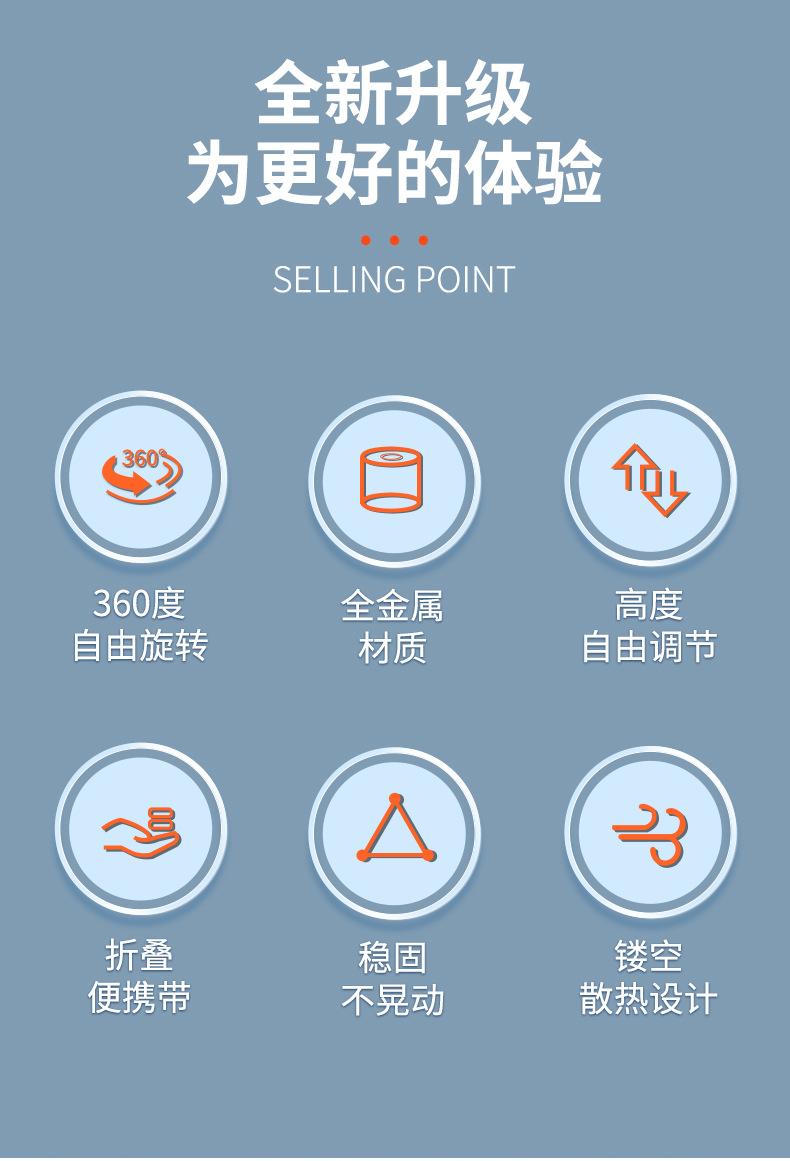 全新升级
为更好的体验

SELLING POINT

360°

360度
自由旋转

全金属
材质

高度
自由调节

折叠
便携带

稳固
不晃动

镂空
散热设计