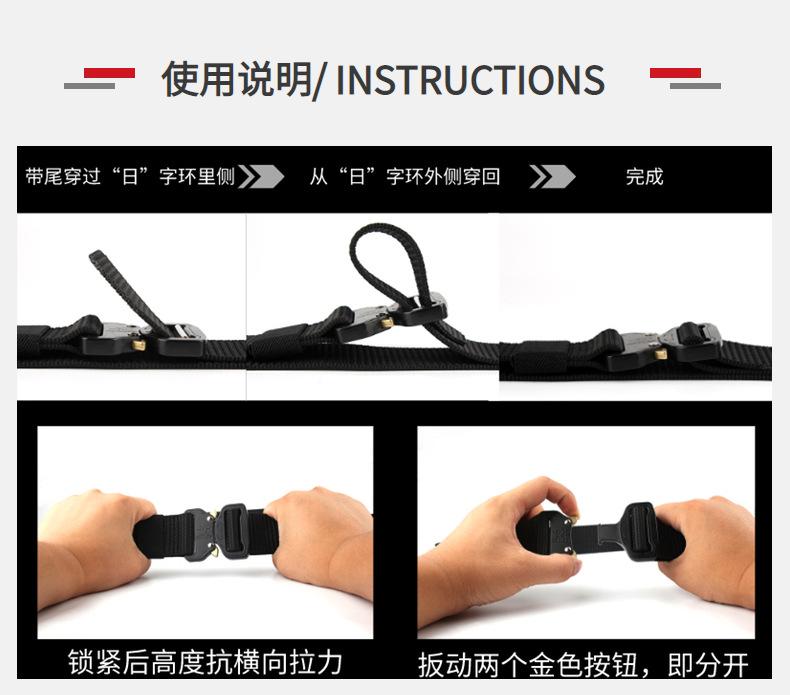 使用说明/ INSTRUCTIONS

带尾穿过“日”字环里侧

从“日”字环外侧穿回

完成

锁紧后高度抗横向拉力

扳动两个金色按钮，即分开