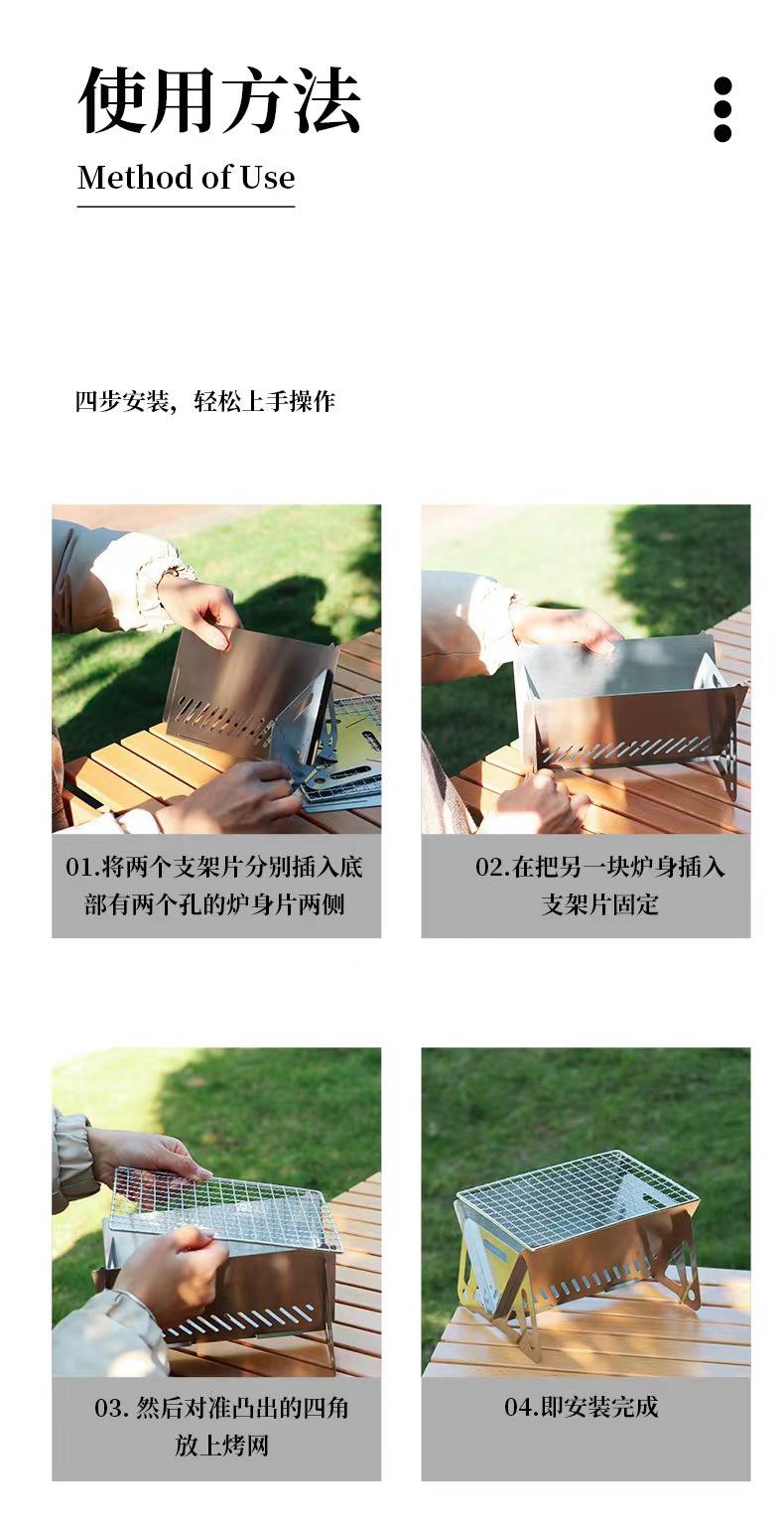 使用方法

Method of Use

四步安装，轻松上手操作

01.将两个支架片分别插入底部有两个孔的炉身片两侧

02.在把另一块炉身插入支架片固定

03. 然后对准凸出的四角放上烤网

04.即安装完成