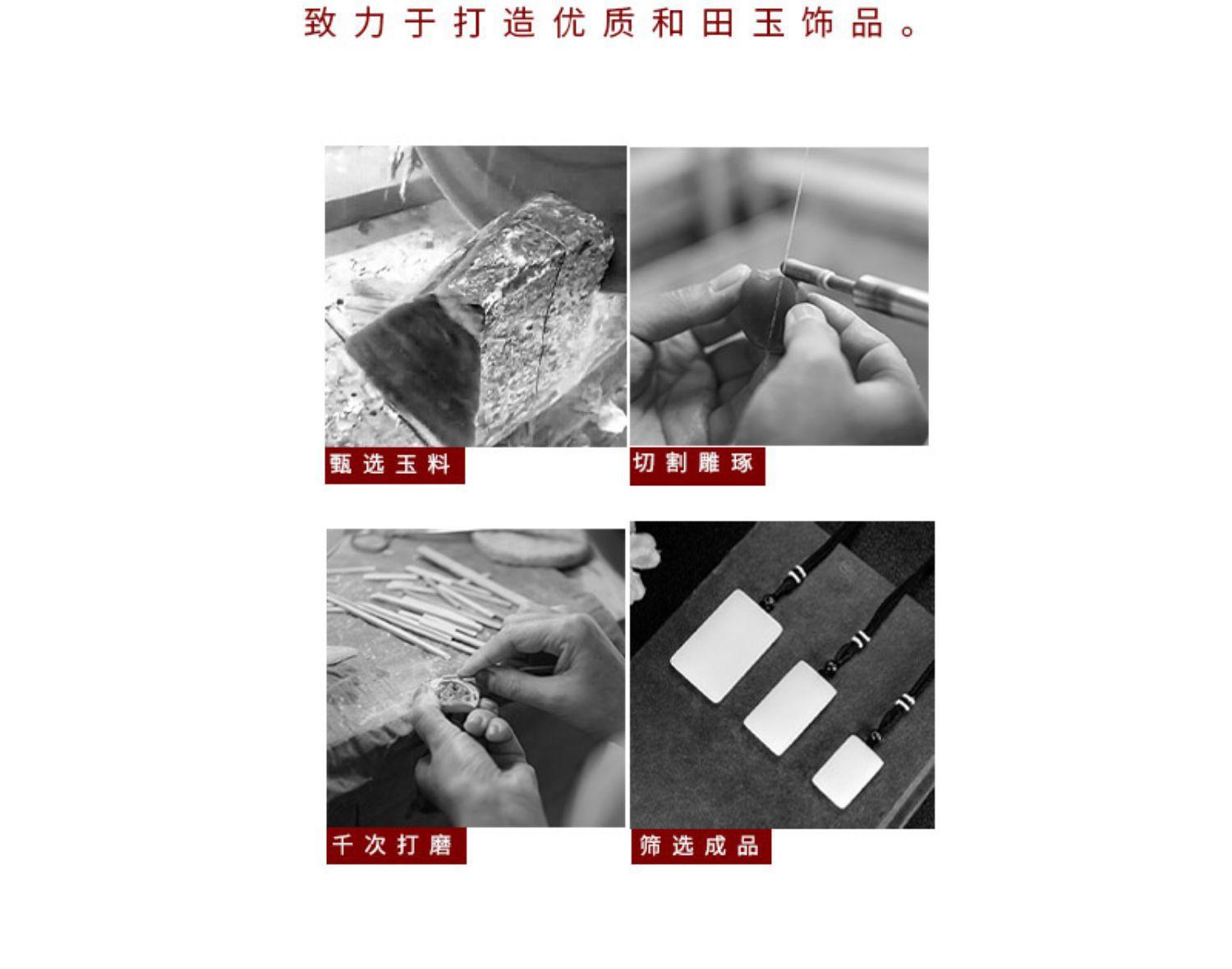 致力于打造优质和田玉饰品。

甄选玉料

切割雕琢

千次打磨

筛选成品