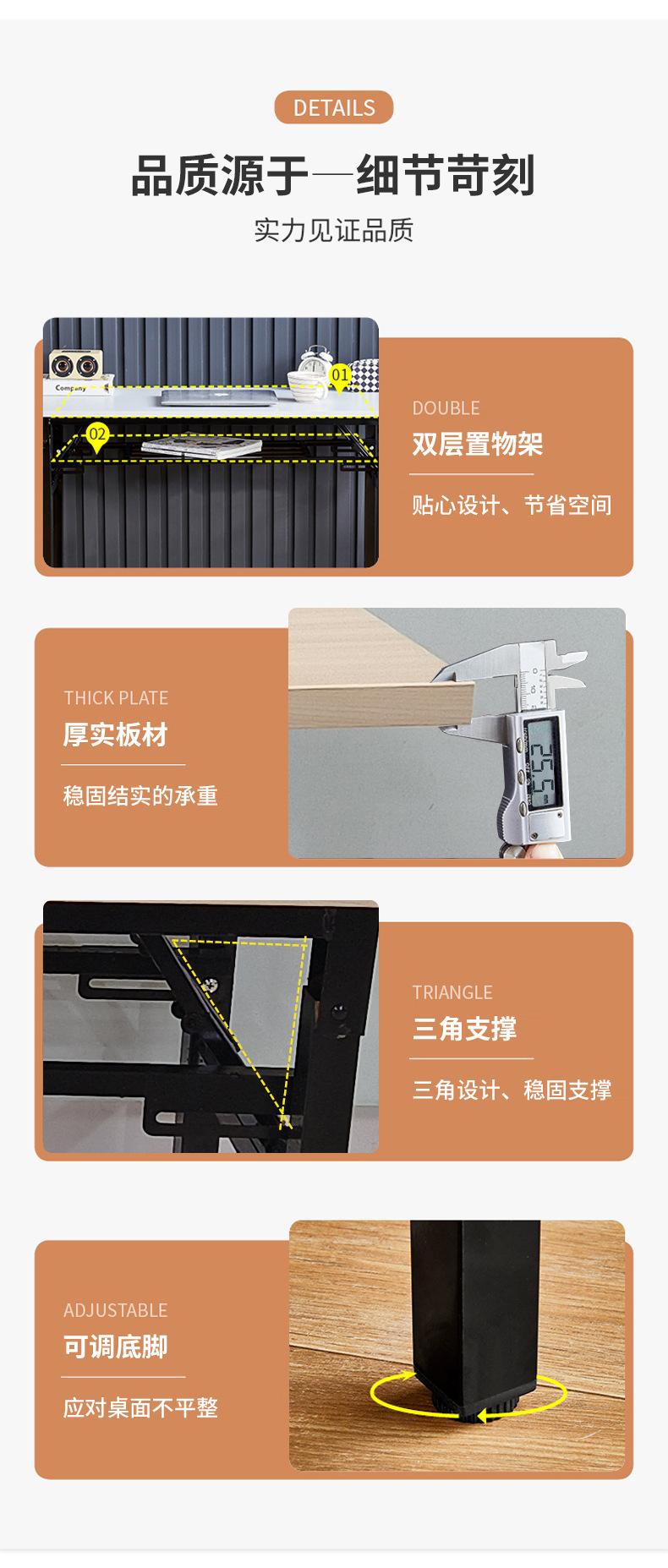 DETAILS

品质源于—细节苛刻

实力见证品质

Company

01

02

DOUBLE

双层置物架

贴心设计、节省空间

THICK PLATE

厚实板材

稳固结实的承重

25.5

TRIANGLE

三角支撑

三角设计、稳固支撑

ADJUSTABLE

可调底脚

应对桌面不平整