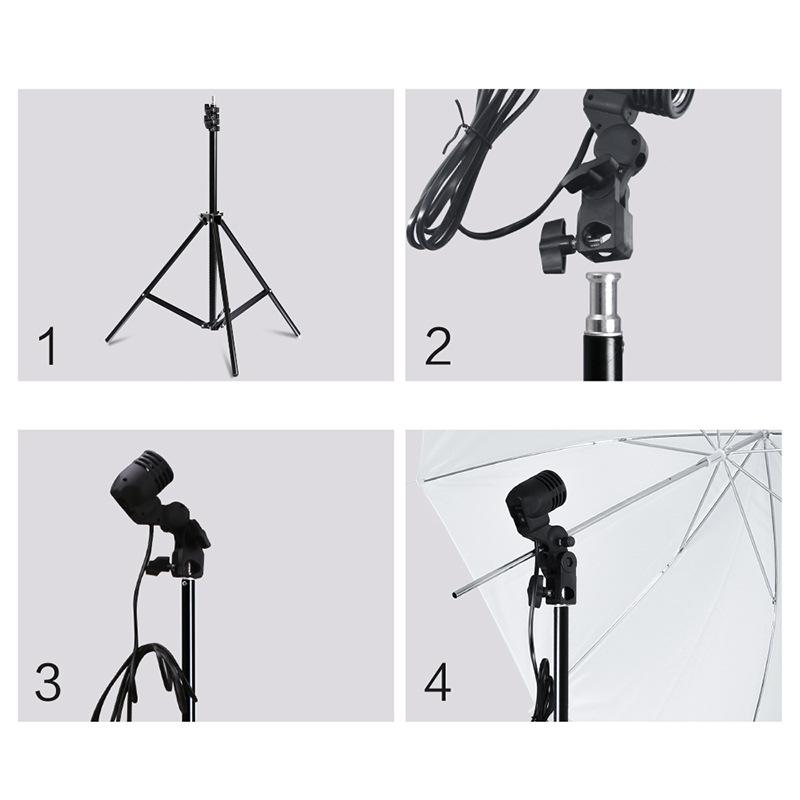 1

2

3

4