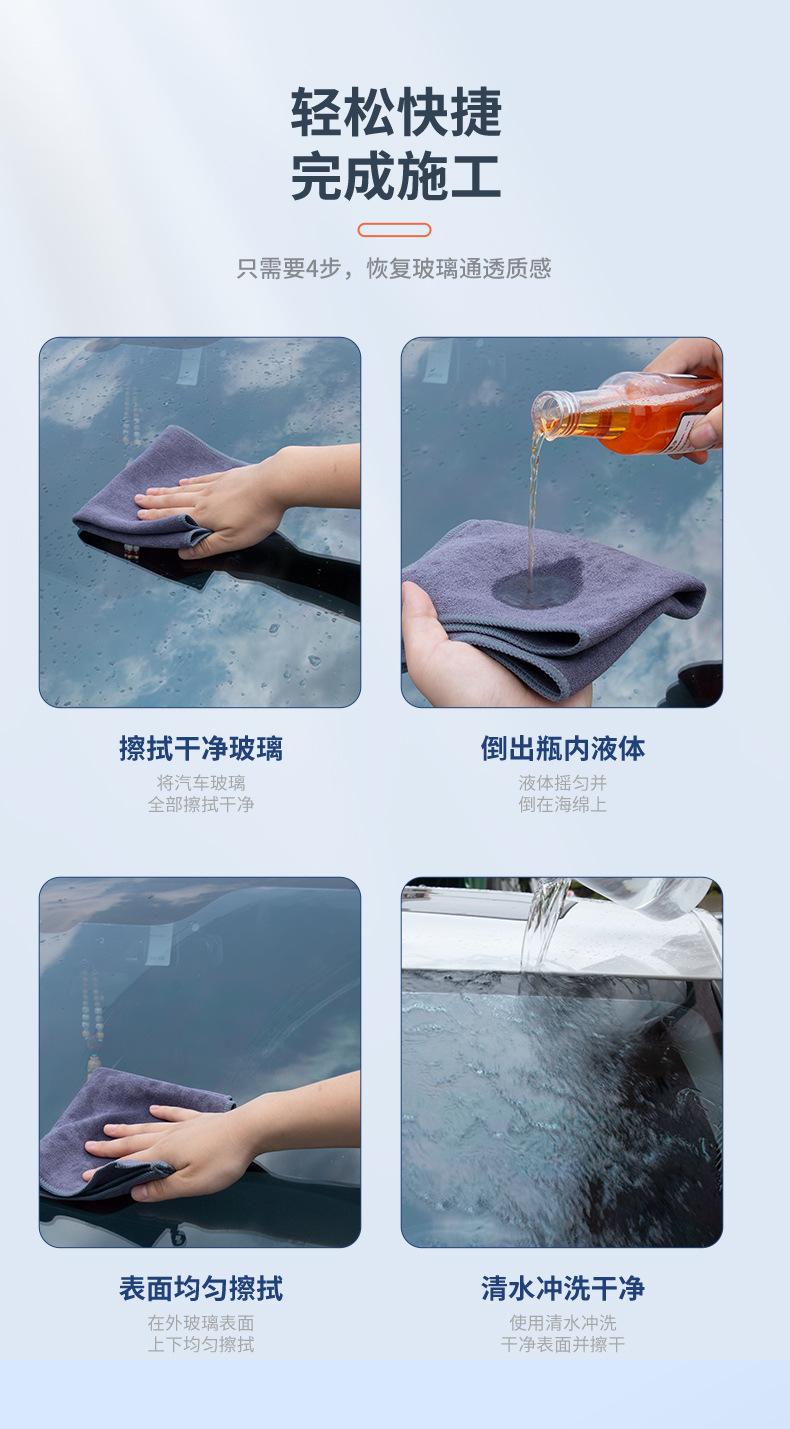 轻松快捷
完成施工

只需要4步，恢复玻璃通透质感

擦拭干净玻璃
将汽车玻璃
全部擦拭干净

倒出瓶内液体
液体摇匀并
倒在海绵上

表面均匀擦拭
在外玻璃表面
上下均匀擦拭

清水冲洗干净
使用清水冲洗
干净表面并擦干