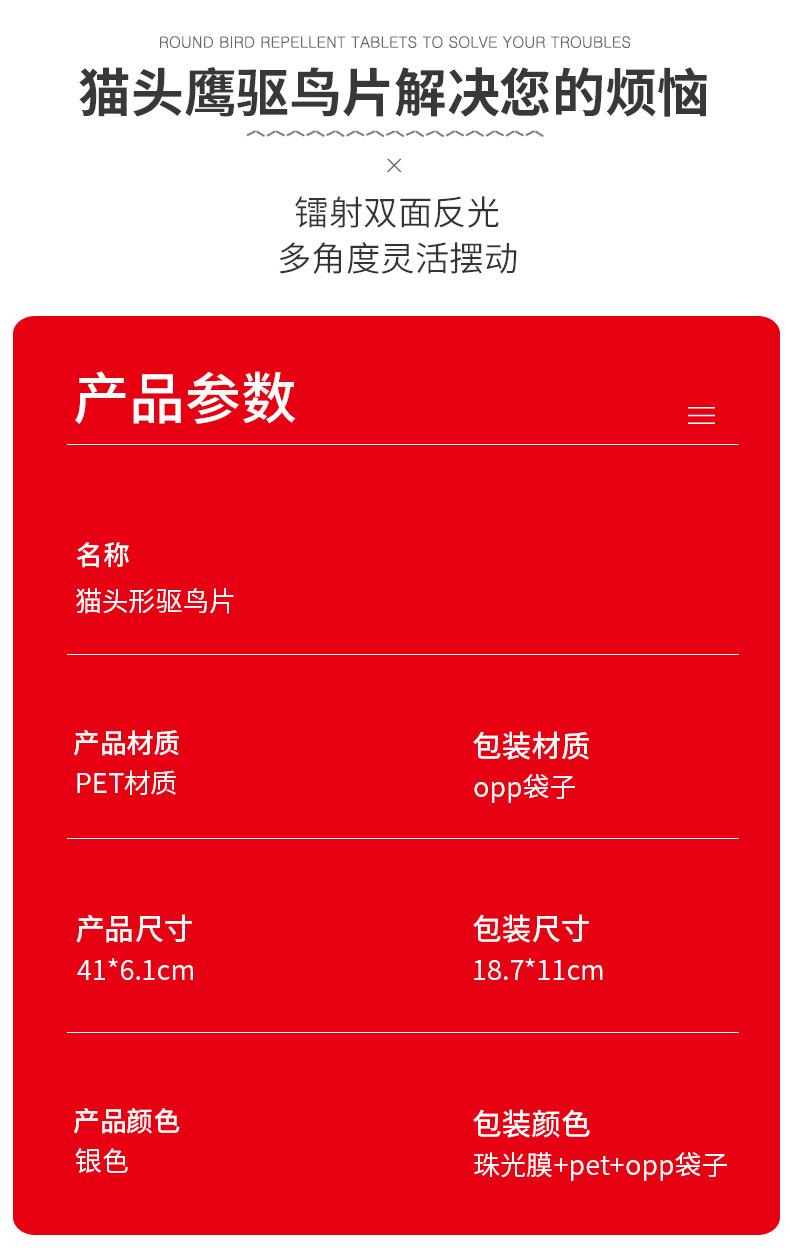 ROUND BIRD REPELLENT TABLETS TO SOLVE YOUR TROUBLES

猫头鹰驱鸟片解决您的烦恼

×

镭射双面反光
多角度灵活摆动

产品参数

名称
猫头形驱鸟片

产品材质
PET材质

包装材质
opp袋子

产品尺寸
41*6.1cm

包装尺寸
18.7*11cm

产品颜色
银色

包装颜色
珠光膜+pet+opp袋子