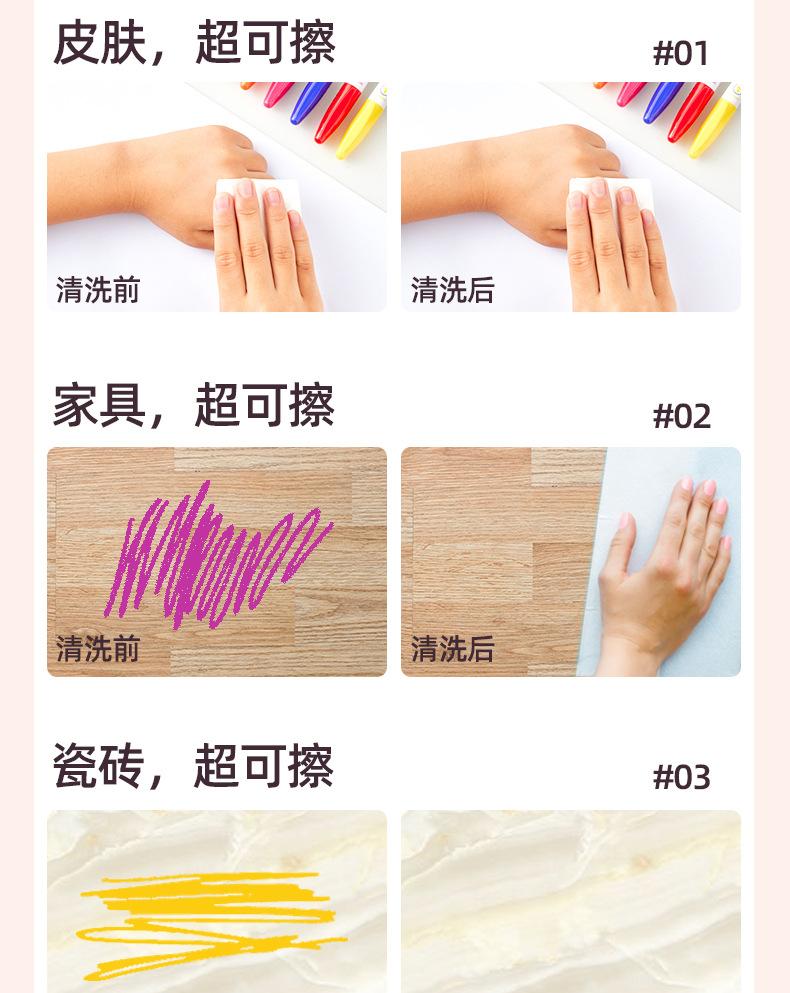 皮肤，超可擦

#01

清洗前

清洗后

家具，超可擦

#02

清洗前

清洗后

瓷砖，超可擦

#03