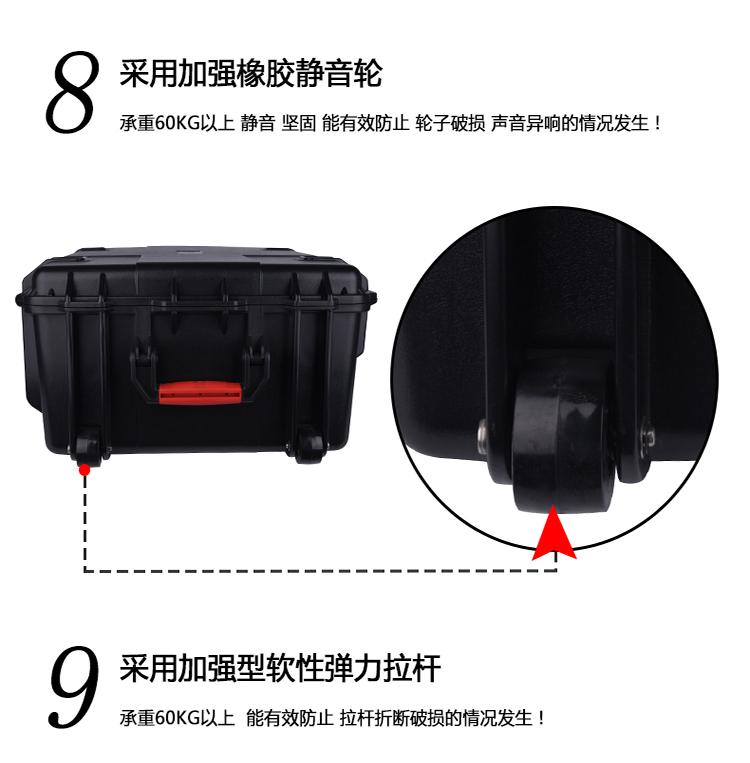 8 采用加强橡胶静音轮

承重60KG以上 静音 坚固 能有效防止 轮子破损 声音异响的情况发生！

9 采用加强型软性弹力拉杆

承重60KG以上 能有效防止 拉杆折断破损的情况发生！