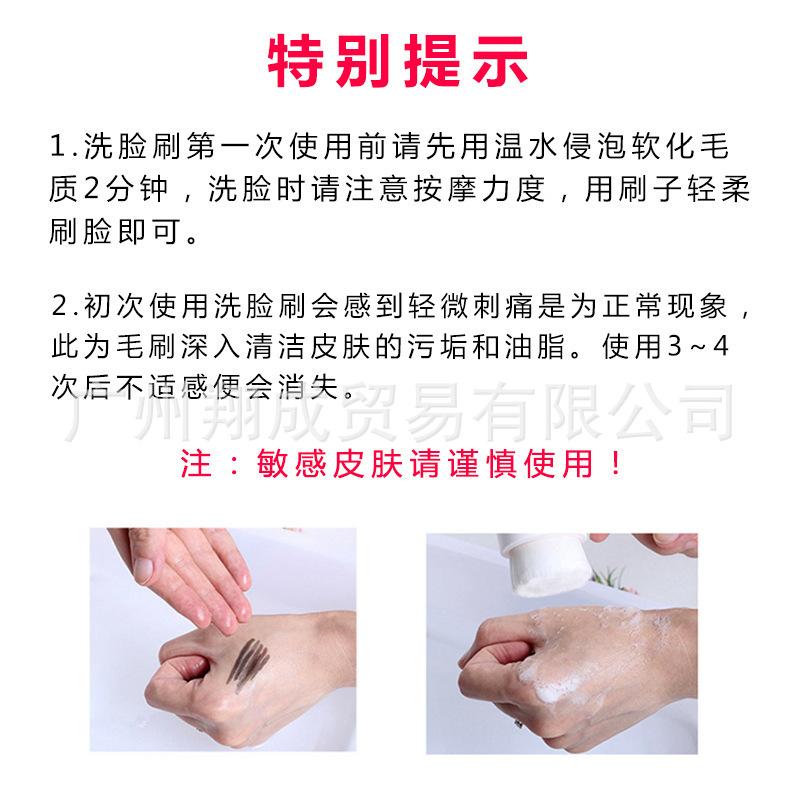 特别提示

1.洗脸刷第一次使用前请先用温水侵泡软化毛质2分钟，洗脸时请注意按摩力度，用刷子轻柔刷脸即可。

2.初次使用洗脸刷会感到轻微刺痛是为正常现象，此为毛刷深入清洁皮肤的污垢和油脂。使用3~4次后不适感便会消失。

广州翔成贸易有限公司

注：敏感皮肤请谨慎使用！