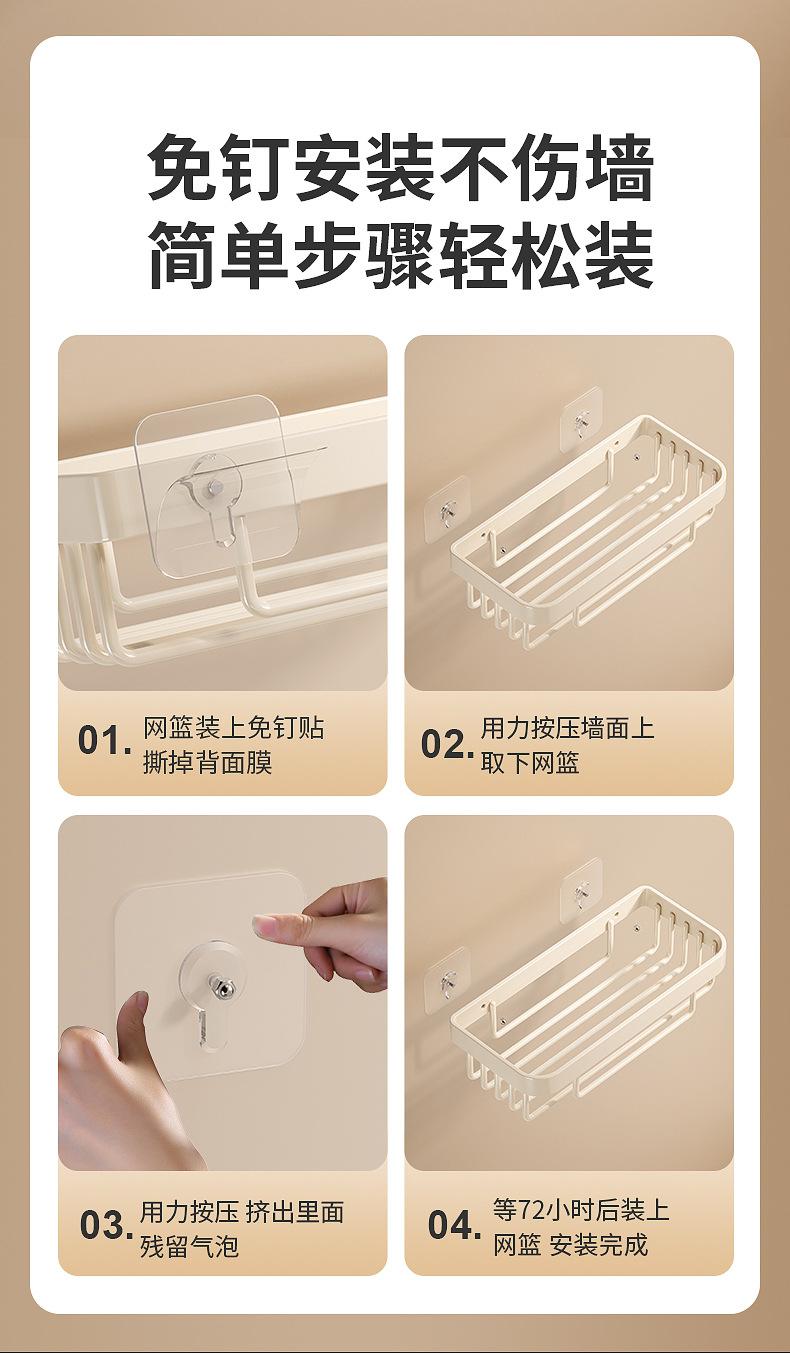 免钉安装不伤墙
简单步骤轻松装

01. 网篮装上免钉贴
撕掉背面膜

02. 用力按压墙面上
取下网篮

03. 用力按压 挤出里面
残留气泡

04. 等72小时后装上
网篮 安装完成