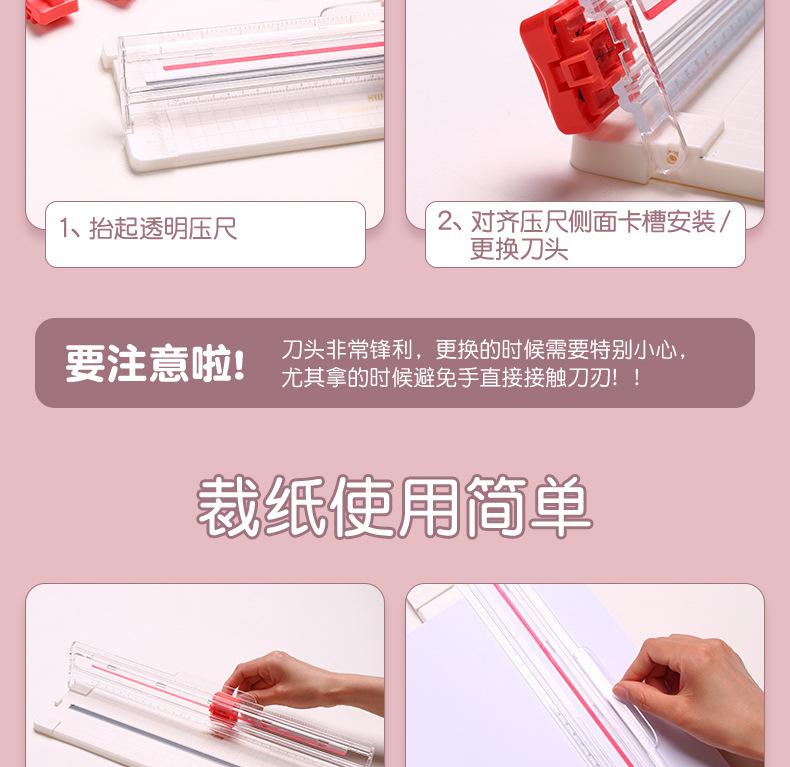 1、抬起透明压尺

2、对齐压尺侧面卡槽安装/更换刀头

要注意啦!

刀头非常锋利，更换的时候需要特别小心，尤其拿的时候避免手直接接触刀刃！！

裁纸使用简单