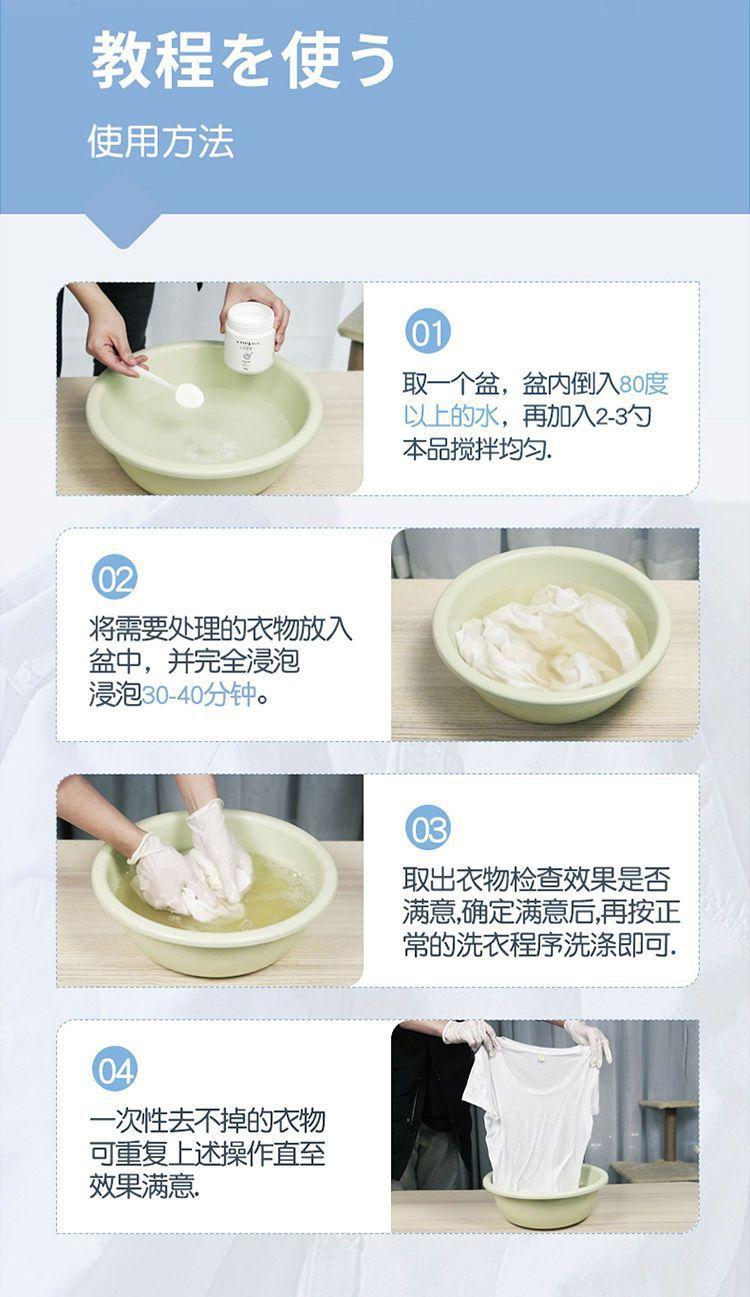 教程を使う

使用方法

01

取一个盆，盆内倒入80度以上的水，再加入2-3勺本品搅拌均匀.

02

将需要处理的衣物放入盆中，并完全浸泡浸泡30-40分钟。

03

取出衣物检查效果是否满意,确定满意后,再按正常的洗衣程序洗涤即可.

04

一次性去不掉的衣物可重复上述操作直至效果满意.