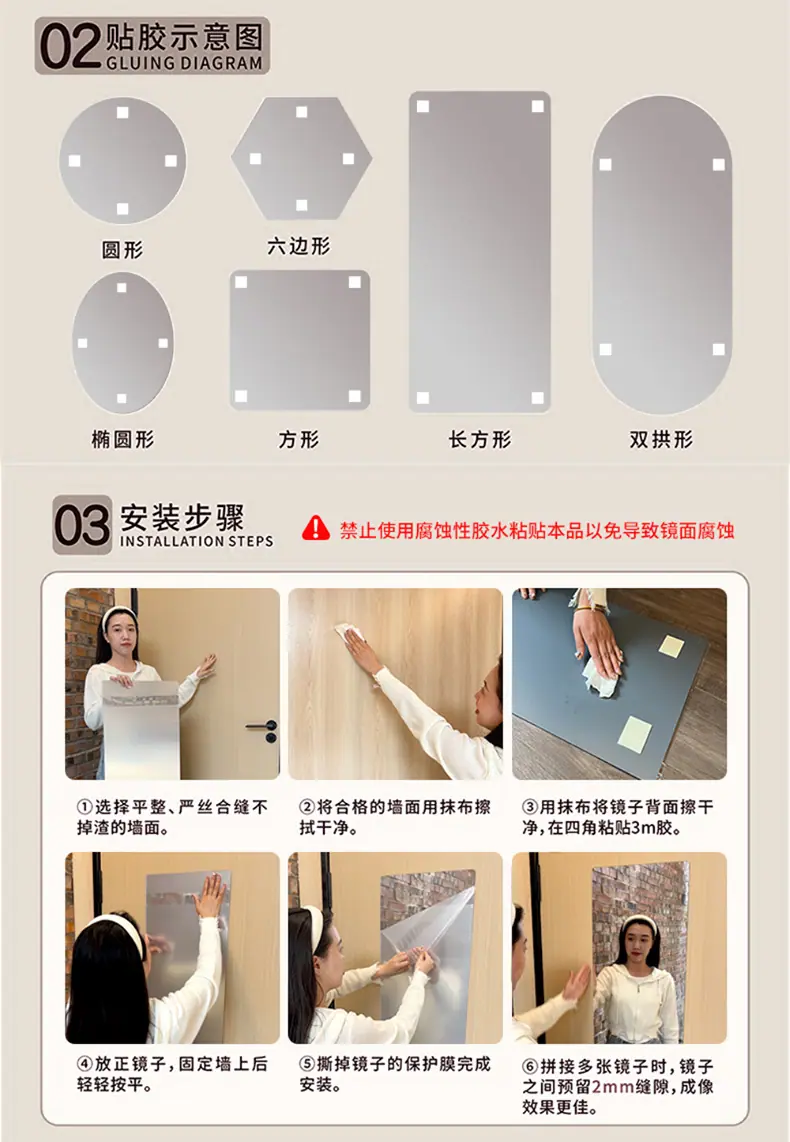 02 贴胶示意图
GLUING DIAGRAM

圆形

六边形

椭圆形

方形

长方形

双拱形

03 安装步骤
INSTALLATION STEPS

禁止使用腐蚀性胶水粘贴本品以免导致镜面腐蚀

①选择平整、严丝合缝不掉渣的墙面。

②将合格的墙面用抹布擦拭干净。

③用抹布将镜子背面擦干净，在四角粘贴3m胶。

④放正镜子，固定墙上后轻轻按平。

⑤撕掉镜子的保护膜完成安装。

⑥拼接多张镜子时，镜子之间预留2mm缝隙，成像效果更佳。