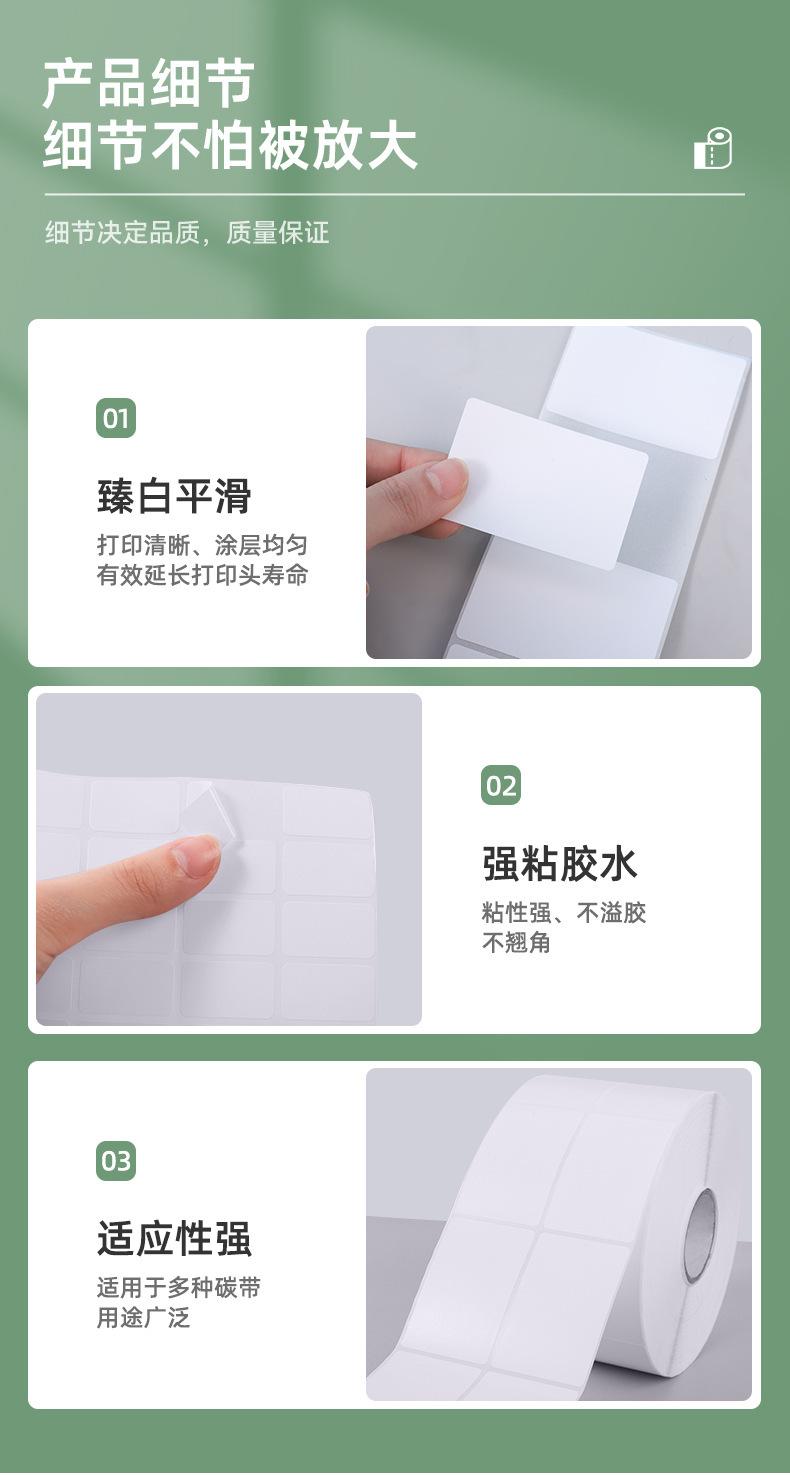 产品细节
细节不怕被放大

细节决定品质，质量保证

01

臻白平滑

打印清晰、涂层均匀
有效延长打印头寿命

02

强粘胶水

粘性强、不溢胶
不翘角

03

适应性强

适用于多种碳带
用途广泛