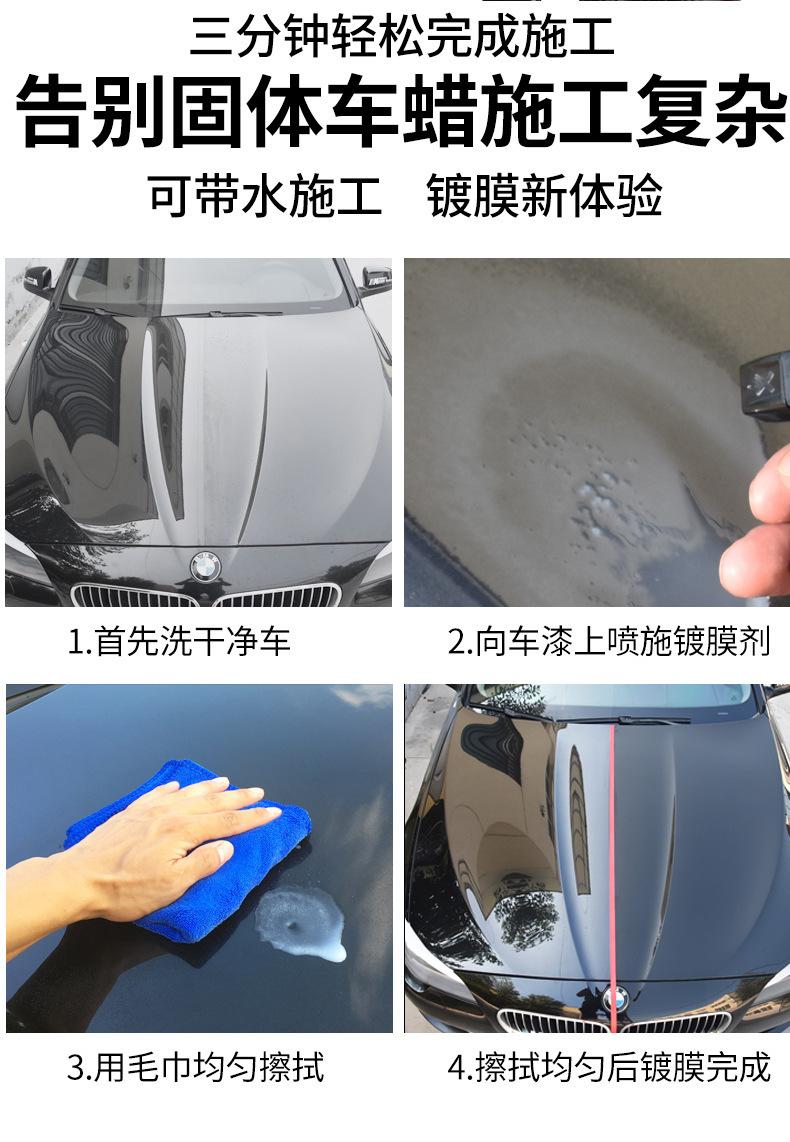 三分钟轻松完成施工

告别固体车蜡施工复杂

可带水施工　镀膜新体验

1.首先洗干净车

2.向车漆上喷施镀膜剂

3.用毛巾均匀擦拭

4.擦拭均匀后镀膜完成