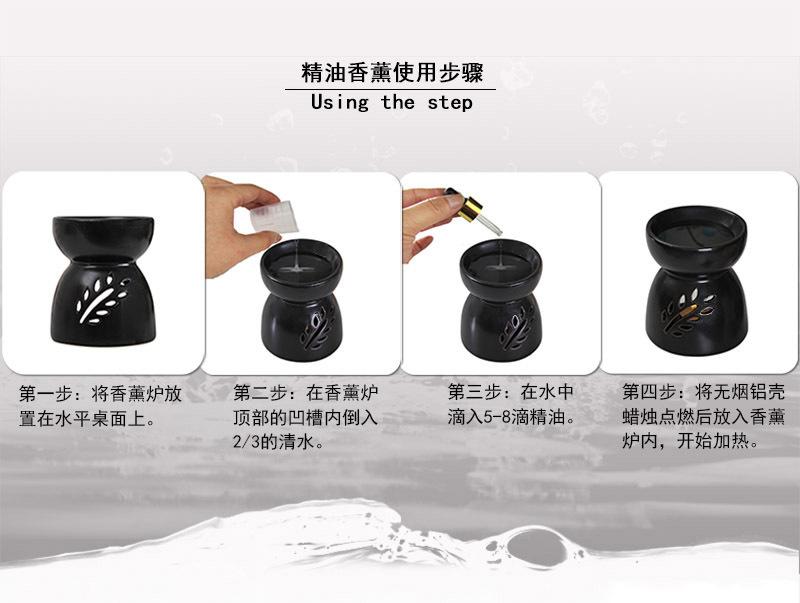 精油香薰使用步骤

Using the step

第一步：将香薰炉放置在水平桌面上。

第二步：在香薰炉顶部的凹槽内倒入2/3的清水。

第三步：在水中滴入5-8滴精油。

第四步：将无烟铝壳蜡烛点燃后放入香薰炉内，开始加热。