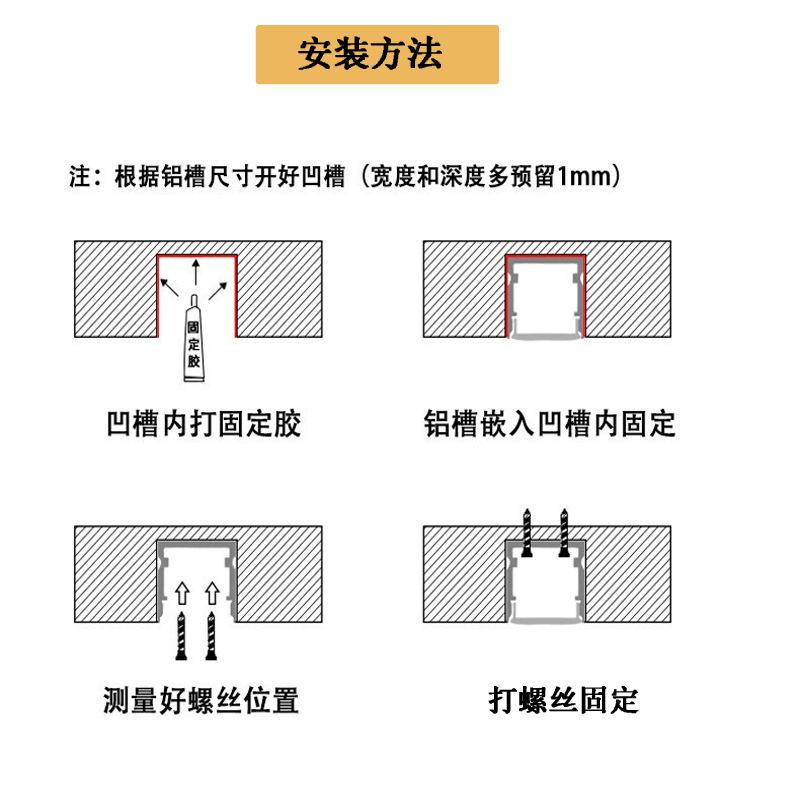 安装方法

注：根据铝槽尺寸开好凹槽（宽度和深度多预留1mm）

固定胶

凹槽内打固定胶

铝槽嵌入凹槽内固定

测量好螺丝位置

打螺丝固定