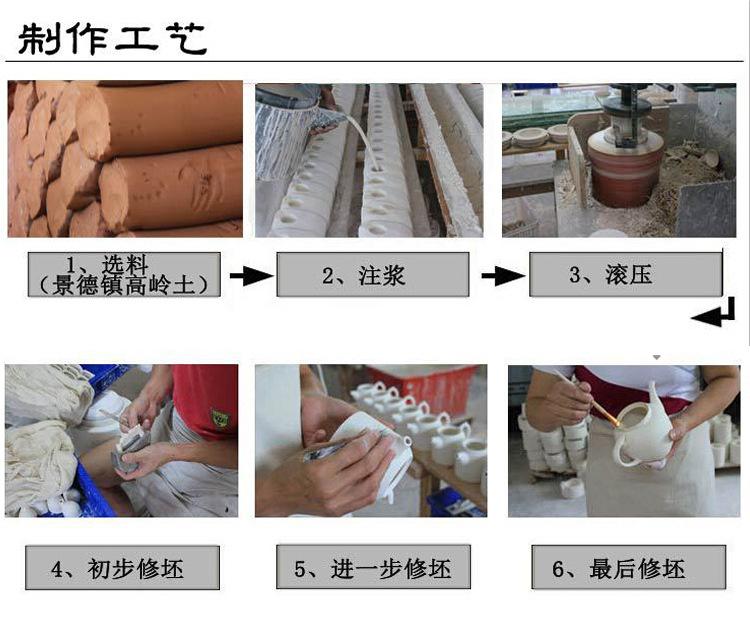 制作工艺

1、选料
（景德镇高岭土）

2、注浆

3、滚压

4、初步修坯

5、进一步修坯

6、最后修坯