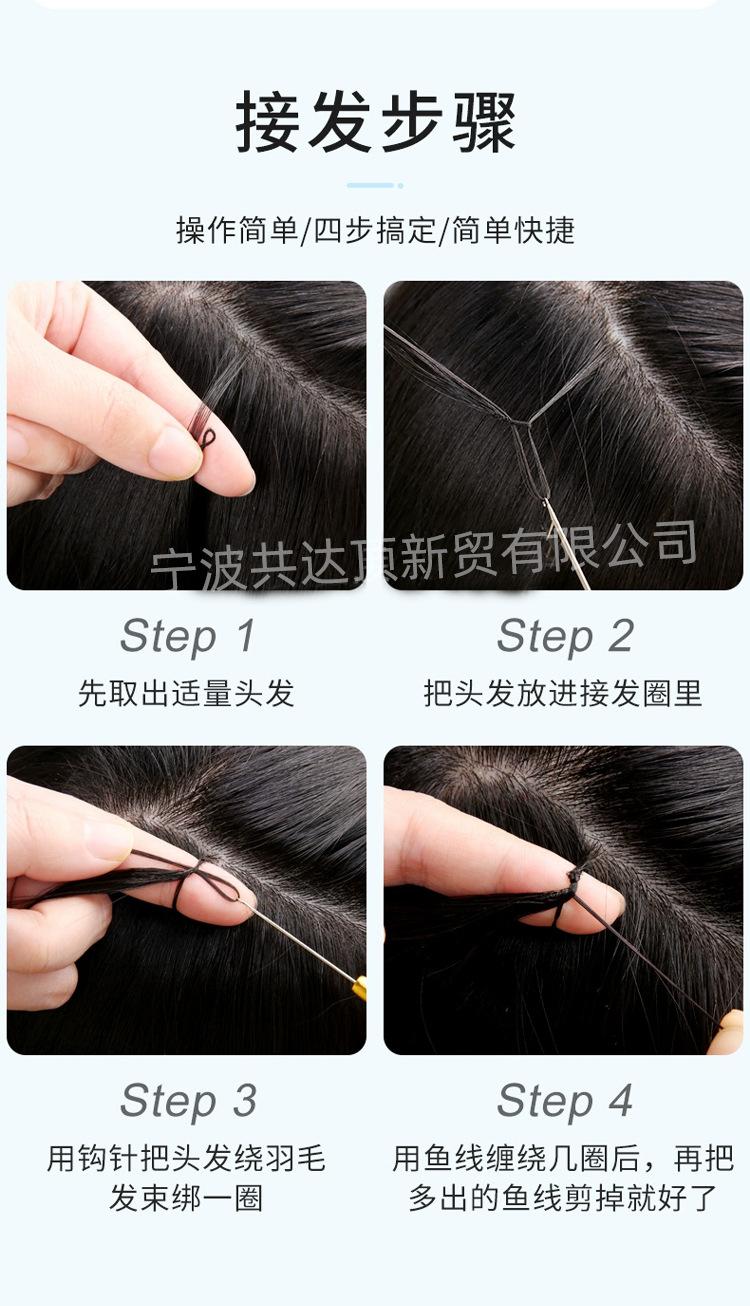 接发步骤

操作简单/四步搞定/简单快捷

宁波共达顶新贸有限公司

Step 1
先取出适量头发

Step 2
把头发放进接发圈里

Step 3
用钩针把头发绕羽毛发束绑一圈

Step 4
用鱼线缠绕几圈后，再把多出的鱼线剪掉就好了