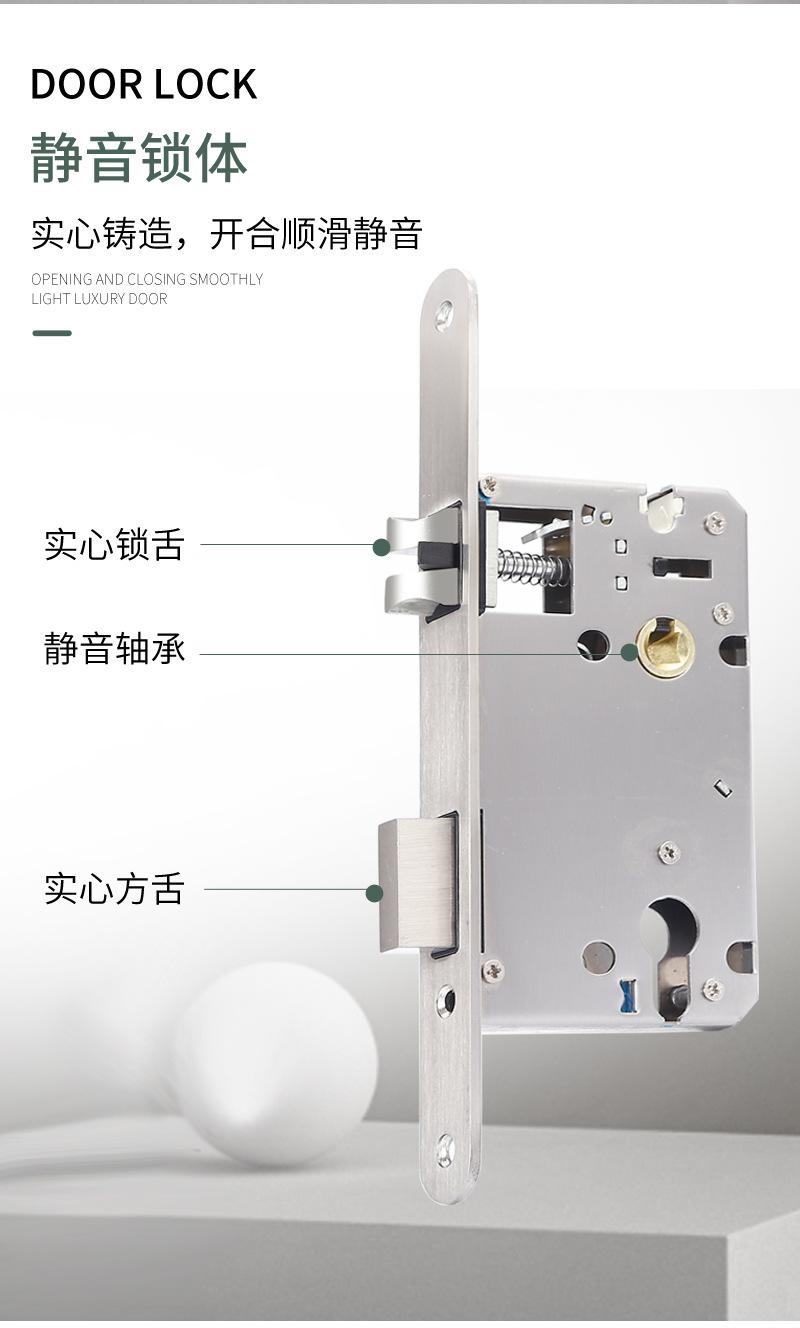 DOOR LOCK

静音锁体

实心铸造，开合顺滑静音

OPENING AND CLOSING SMOOTHLY
LIGHT LUXURY DOOR

实心锁舌

静音轴承

实心方舌