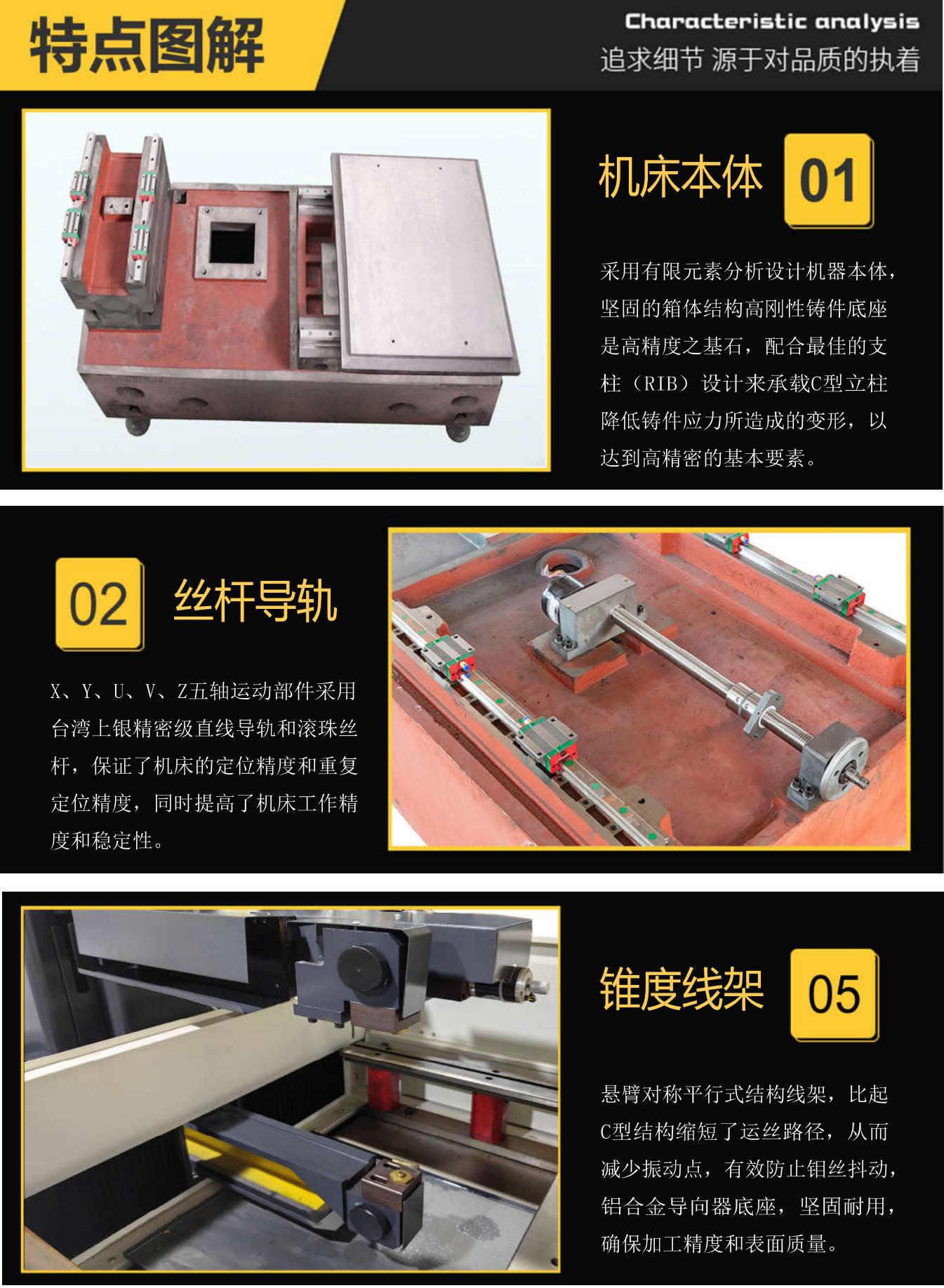 特点图解

Characteristic analysis
追求细节 源于对品质的执着

机床本体 01

采用有限元素分析设计机器本体，坚固的箱体结构高刚性铸件底座是高精度之基石，配合最佳的支柱（RIB）设计来承载C型立柱降低铸件应力所造成的变形，以达到高精密的基本要素。

02 丝杆导轨

X、Y、U、V、Z五轴运动部件采用台湾上银精密级直线导轨和滚珠丝杆，保证了机床的定位精度和重复定位精度，同时提高了机床工作精度和稳定性。

锥度线架 05

悬臂对称平行式结构线架，比起C型结构缩短了运丝路径，从而减少振动点，有效防止钼丝抖动，铝合金导向器底座，坚固耐用，确保加工精度和表面质量。