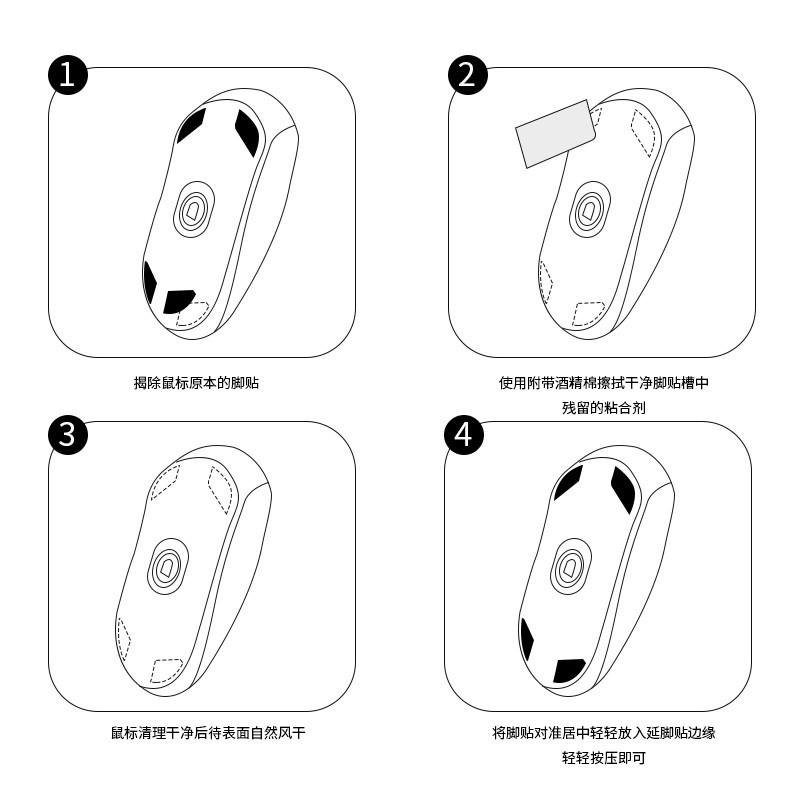 1

揭除鼠标原本的脚贴

2

使用附带酒精棉擦拭干净脚贴槽中残留的粘合剂

3

鼠标清理干净后待表面自然风干

4

将脚贴对准居中轻轻放入延脚贴边缘轻轻按压即可