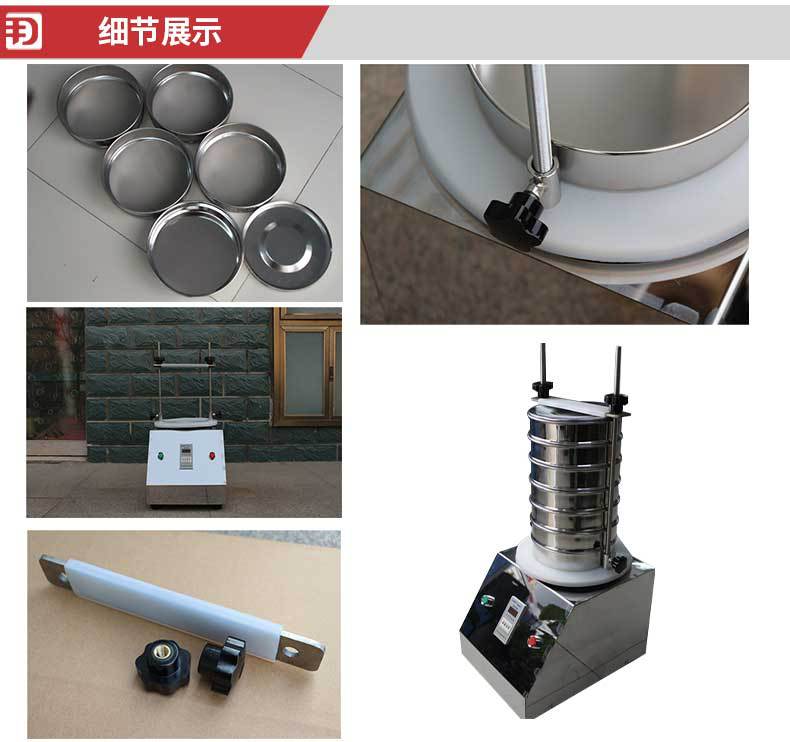 细节展示