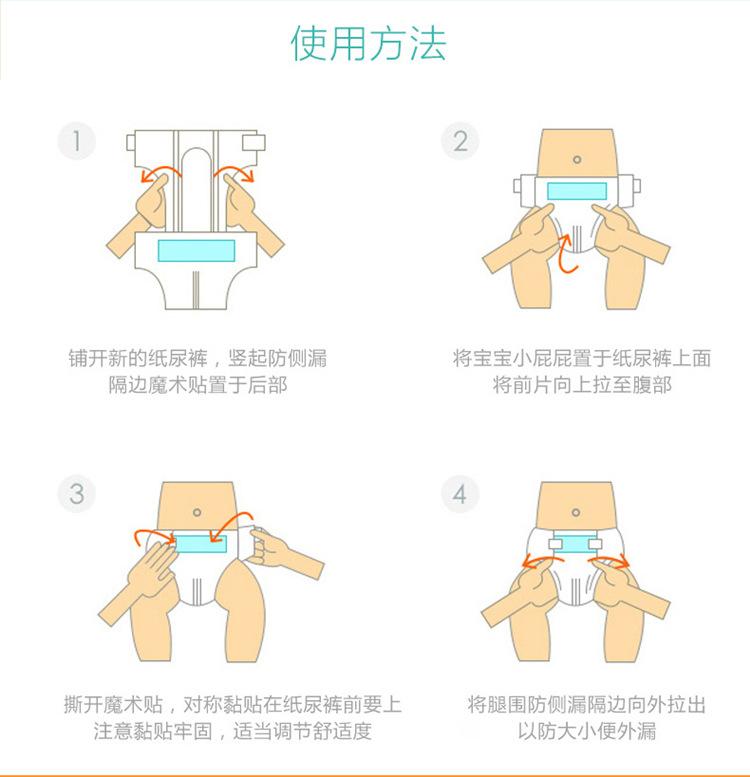 使用方法

1

铺开新的纸尿裤，竖起防侧漏隔边魔术贴置于后部

2

将宝宝小屁屁置于纸尿裤上面将前片向上拉至腹部

3

撕开魔术贴，对称黏贴在纸尿裤前要上注意黏贴牢固，适当调节舒适度

4

将腿围防侧漏隔边向外拉出以防大小便外漏