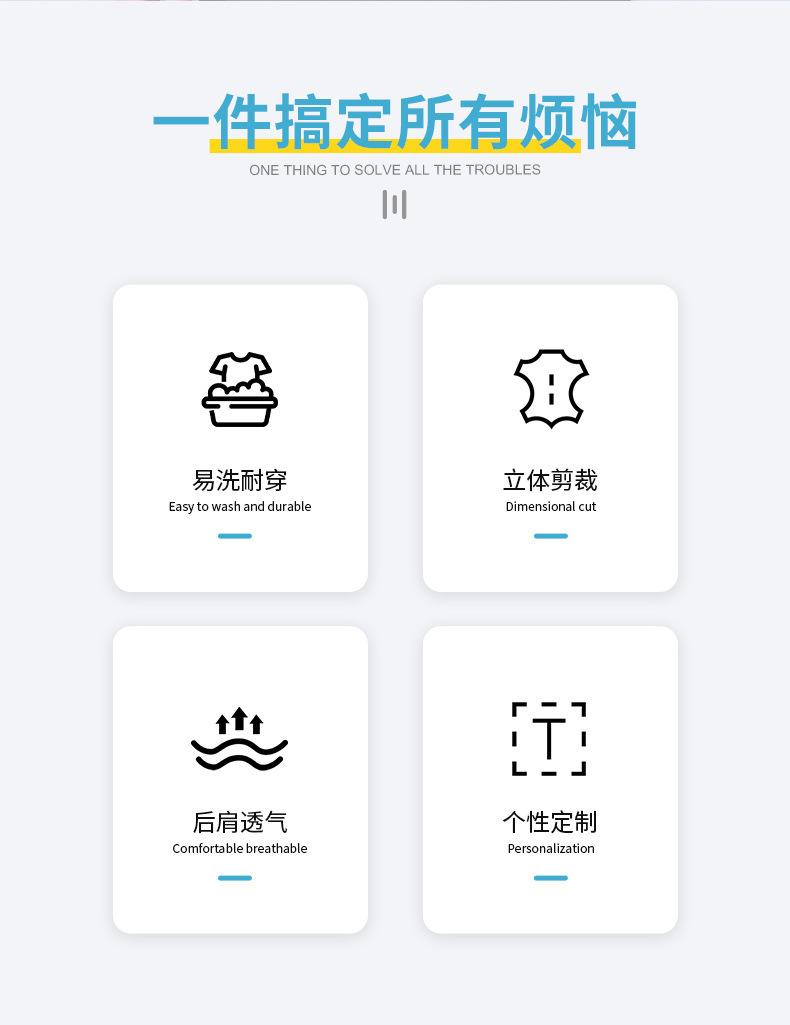 一件搞定所有烦恼
ONE THING TO SOLVE ALL THE TROUBLES

易洗耐穿
Easy to wash and durable

立体剪裁
Dimensional cut

后肩透气
Comfortable breathable

个性定制
Personalization