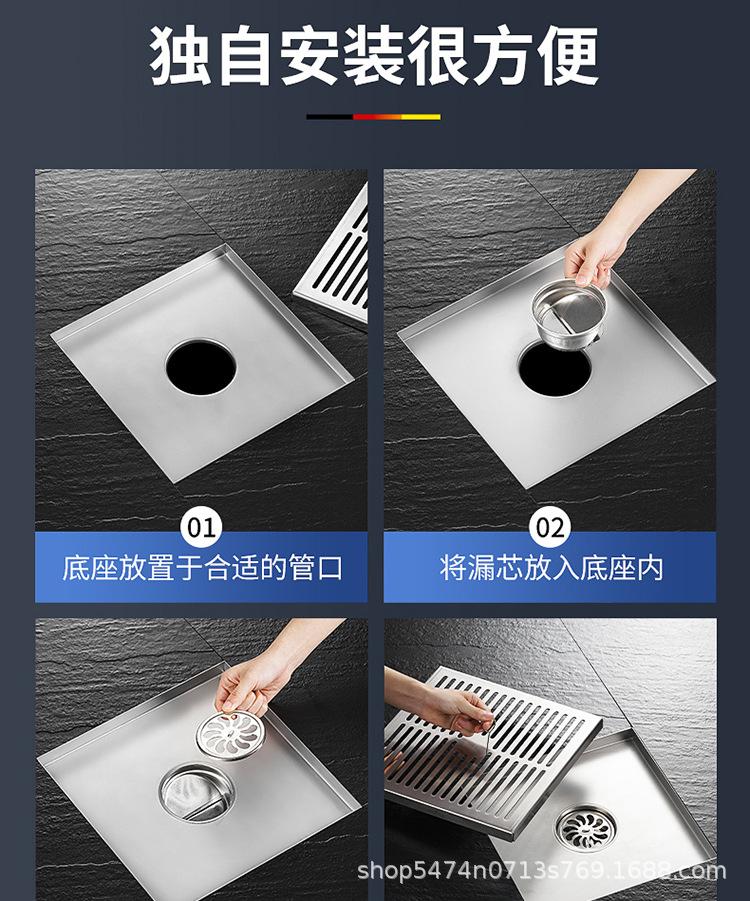 独自安装很方便

01
底座放置于合适的管口

02
将漏芯放入底座内

shop5474n0713s769.1688.com